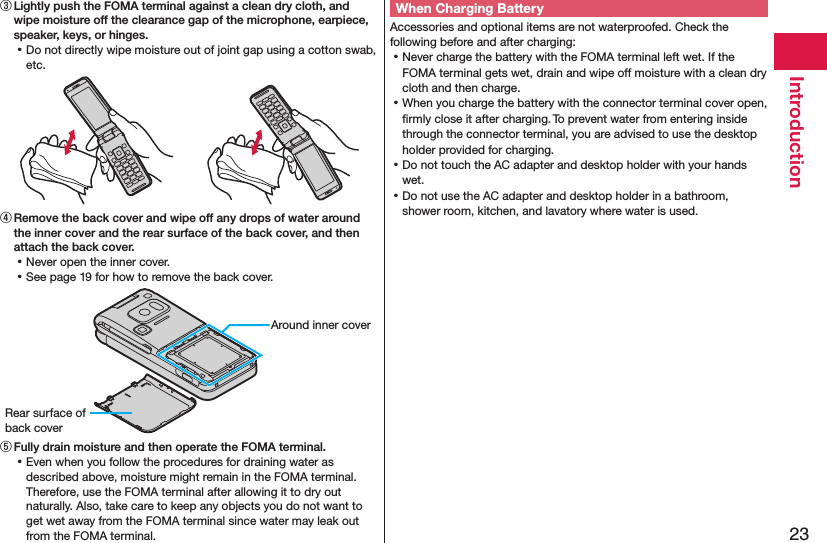 ③ Lightly push the FOMA terminal against a clean dry cloth, and wipe moisture off the clearance gap of the microphone, earpiece, speaker, keys, or hinges.
• Do not directly wipe moisture out of joint gap using a cotton swab, etc.

④ Remove the back cover and wipe off any drops of water around the inner cover and the rear surface of the back cover, and then attach the back cover.
• Never open the inner cover.
• See page 19 for how to remove the back cover.

Around inner cover

Rear surface of back cover

⑤ Fully drain moisture and then operate the FOMA terminal.
• Even when you follow the procedures for draining water as described above, moisture might remain in the FOMA terminal. Therefore, use the FOMA terminal after allowing it to dry out naturally. Also, take care to keep any objects you do not want to get wet away from the FOMA terminal since water may leak out from the FOMA terminal.

When Charging Battery

Accessories and optional items are not waterproofed. Check the following before and after charging:
• Never charge the battery with the FOMA terminal left wet. If the FOMA terminal gets wet, drain and wipe off moisture with a clean dry cloth and then charge.
• When you charge the battery with the connector terminal cover open, firmly close it after charging. To prevent water from entering inside through the connector terminal, you are advised to use the desktop holder provided for charging.
• Do not touch the AC adapter and desktop holder with your hands wet.
• Do not use the AC adapter and desktop holder in a bathroom, shower room, kitchen, and lavatory where water is used.

Introduction

23