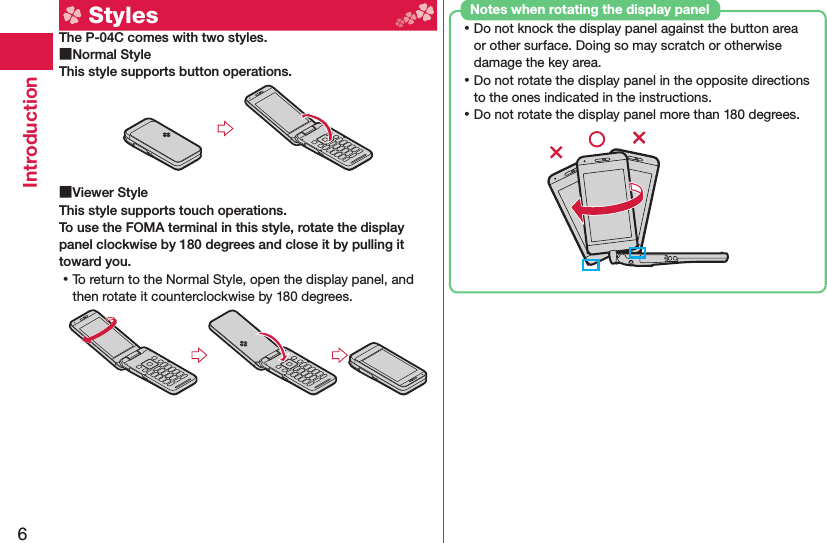 Introduction

Styles

The P-04C comes with two styles.

■Normal Style

This style supports button operations.

■Viewer Style

This style supports touch operations.

To use the FOMA terminal in this style, rotate the display panel clockwise by 180 degrees and close it by pulling it toward you.

• To return to the Normal Style, open the display panel, and then rotate it counterclockwise by 180 degrees.

Notes when rotating the display panel

• Do not knock the display panel against the button area or other surface. Doing so may scratch or otherwise damage the key area.

• Do not rotate the display panel in the opposite directions to the ones indicated in the instructions.

• Do not rotate the display panel more than 180 degrees.

× ○ ×

6