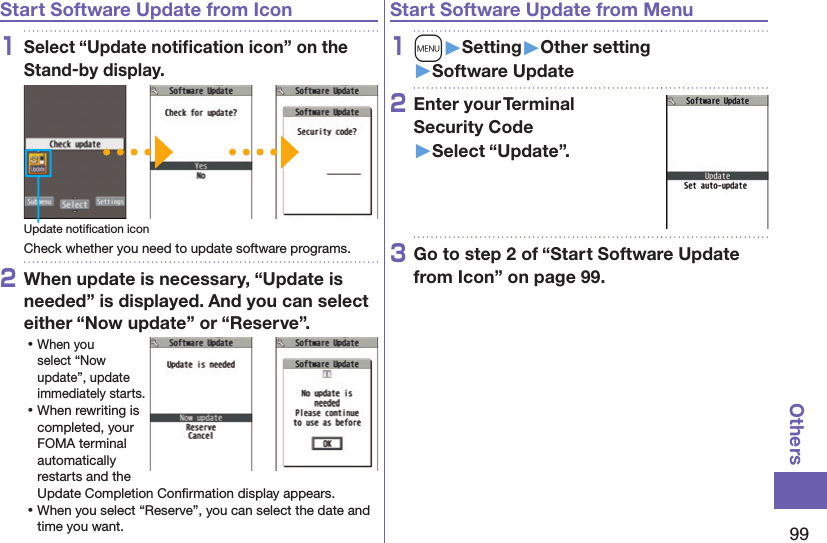 Start Software Update from Icon

1 Select “Update notification icon” on the Stand-by display.

Check update

Update

Sub menu Select Settings

Software Update

Check for update?

Yes
No

Software Update

Software Update

Security code?

Update notification icon

Check whether you need to update software programs.

2 When update is necessary, “Update is needed” is displayed. And you can select either “Now update” or “Reserve”.

• When you select “Now update”, update immediately starts.
• When rewriting is completed, your FOMA terminal automatically restarts and the Update Completion Confirmation display appears.
• When you select “Reserve”, you can select the date and time you want.

Software Update

Update is needed

Now update
Reserve
Cancel

Software Update

Software Update

No update is needed
Please continue to use as before

OK

Start Software Update from Menu

1 MENU ▶Setting▶Other setting ▶Software Update

2 Enter your Terminal Security Code ▶Select “Update”.

Software Update

Update
Set auto-update

3 Go to step 2 of “Start Software Update from Icon” on page 99.

Others

99