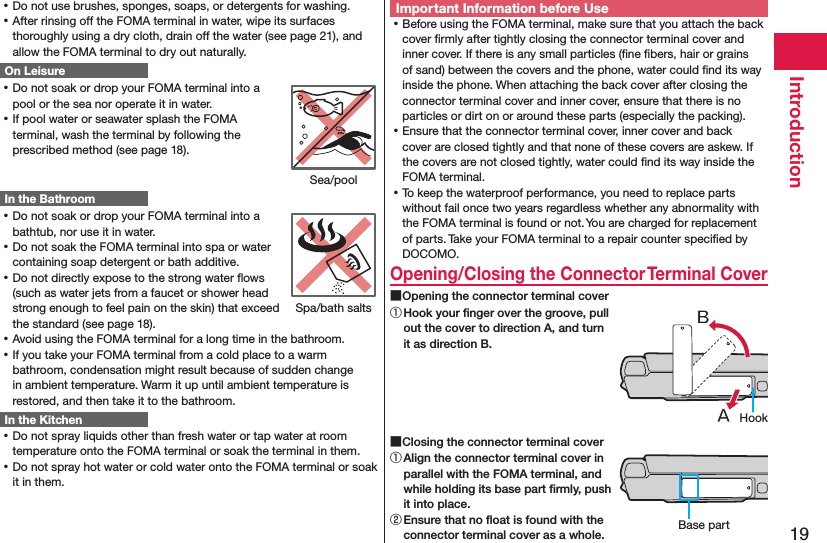 • Do not use brushes, sponges, soaps, or detergents for washing.
• After rinsing off the FOMA terminal in water, wipe its surfaces thoroughly using a dry cloth, drain off the water (see page 21), and allow the FOMA terminal to dry out naturally.

On Leisure

• Do not soak or drop your FOMA terminal into a pool or the sea nor operate it in water.
• If pool water or seawater splash the FOMA terminal, wash the terminal by following the prescribed method (see page 18).

Sea/pool

In the Bathroom

• Do not soak or drop your FOMA terminal into a bathtub, nor use it in water.
• Do not soak the FOMA terminal into spa or water containing soap detergent or bath additive.
• Do not directly expose to the strong water flows (such as water jets from a faucet or shower head strong enough to feel pain on the skin) that exceed the standard (see page 18).

Spa/bath salts

• Avoid using the FOMA terminal for a long time in the bathroom.
• If you take your FOMA terminal from a cold place to a warm bathroom, condensation might result because of sudden change in ambient temperature. Warm it up until ambient temperature is restored, and then take it to the bathroom.

In the Kitchen

• Do not spray liquids other than fresh water or tap water at room temperature onto the FOMA terminal or soak the terminal in them.
• Do not spray hot water or cold water onto the FOMA terminal or soak it in them.

Important Information before Use

• Before using the FOMA terminal, make sure that you attach the back cover firmly after tightly closing the connector terminal cover and inner cover. If there is any small particles (fine fibers, hair or grains of sand) between the covers and the phone, water could find its way inside the phone. When attaching the back cover after closing the connector terminal cover and inner cover, ensure that there is no particles or dirt on or around these parts (especially the packing).
• Ensure that the connector terminal cover, inner cover and back cover are closed tightly and that none of these covers are askew. If the covers are not closed tightly, water could find its way inside the FOMA terminal.
• To keep the waterproof performance, you need to replace parts without fail once two years regardless whether any abnormality with the FOMA terminal is found or not. You are charged for replacement of parts. Take your FOMA terminal to a repair counter specified by DOCOMO.

Opening/Closing the Connector Terminal Cover

■Opening the connector terminal cover
① Hook your finger over the groove, pull out the cover to direction A, and turn it as direction B.

B
A
Hook

■Closing the connector terminal cover
① Align the connector terminal cover in parallel with the FOMA terminal, and while holding its base part firmly, push it into place.
② Ensure that no float is found with the connector terminal cover as a whole.

Base part

Introduction

19