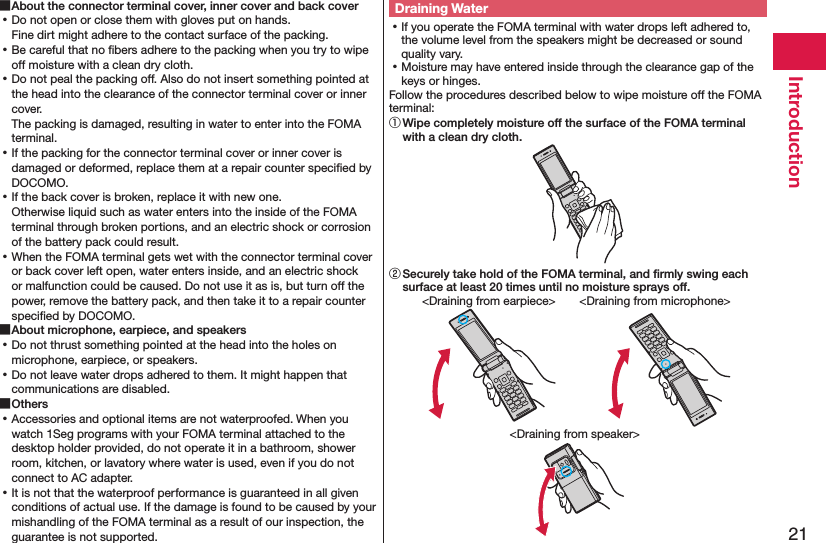 ■About the connector terminal cover, inner cover and back cover
• Do not open or close them with gloves put on hands.
Fine dirt might adhere to the contact surface of the packing.
• Be careful that no fibers adhere to the packing when you try to wipe off moisture with a clean dry cloth.
• Do not peal the packing off. Also do not insert something pointed at the head into the clearance of the connector terminal cover or inner cover.
The packing is damaged, resulting in water to enter into the FOMA terminal.
• If the packing for the connector terminal cover or inner cover is damaged or deformed, replace them at a repair counter specified by DOCOMO.
• If the back cover is broken, replace it with new one.
Otherwise liquid such as water enters into the inside of the FOMA terminal through broken portions, and an electric shock or corrosion of the battery pack could result.
• When the FOMA terminal gets wet with the connector terminal cover or back cover left open, water enters inside, and an electric shock or malfunction could be caused. Do not use it as is, but turn off the power, remove the battery pack, and then take it to a repair counter specified by DOCOMO.
■About microphone, earpiece, and speakers
• Do not thrust something pointed at the head into the holes on microphone, earpiece, or speakers.
• Do not leave water drops adhered to them. It might happen that communications are disabled.
■Others
• Accessories and optional items are not waterproofed. When you watch 1Seg programs with your FOMA terminal attached to the desktop holder provided, do not operate it in a bathroom, shower room, kitchen, or lavatory where water is used, even if you do not connect to AC adapter.
• It is not that the waterproof performance is guaranteed in all given conditions of actual use. If the damage is found to be caused by your mishandling of the FOMA terminal as a result of our inspection, the guarantee is not supported.

Draining Water
• If you operate the FOMA terminal with water drops left adhered to, the volume level from the speakers might be decreased or sound quality vary.
• Moisture may have entered inside through the clearance gap of the keys or hinges.
Follow the procedures described below to wipe moisture off the FOMA terminal:
① Wipe completely moisture off the surface of the FOMA terminal with a clean dry cloth.
② Securely take hold of the FOMA terminal, and firmly swing each surface at least 20 times until no moisture sprays off.
<Draining from earpiece> <Draining from microphone>
<Draining from speaker>

Introduction

21