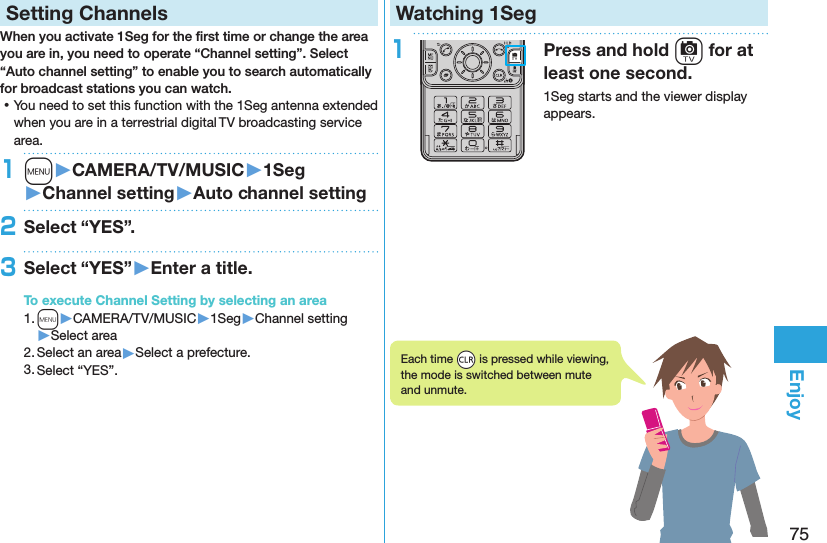 Setting Channels

When you activate 1Seg for the first time or change the area you are in, you need to operate “Channel setting”. Select “Auto channel setting” to enable you to search automatically for broadcast stations you can watch.

• You need to set this function with the 1Seg antenna extended when you are in a terrestrial digital TV broadcasting service area.

1 MENU ▶CAMERA/TV/MUSIC▶1Seg ▶Channel setting▶Auto channel setting

2 Select “YES”.

3 Select “YES”▶Enter a title.

To execute Channel Setting by selecting an area

1. MENU ▶CAMERA/TV/MUSIC▶1Seg▶Channel setting ▶Select area

2. Select an area▶Select a prefecture.

3. Select “YES”.

Watching 1Seg

1 Press and hold TV for at least one second.

1Seg starts and the viewer display appears.

Each time CLR is pressed while viewing, the mode is switched between mute and unmute.

Enjoy

75