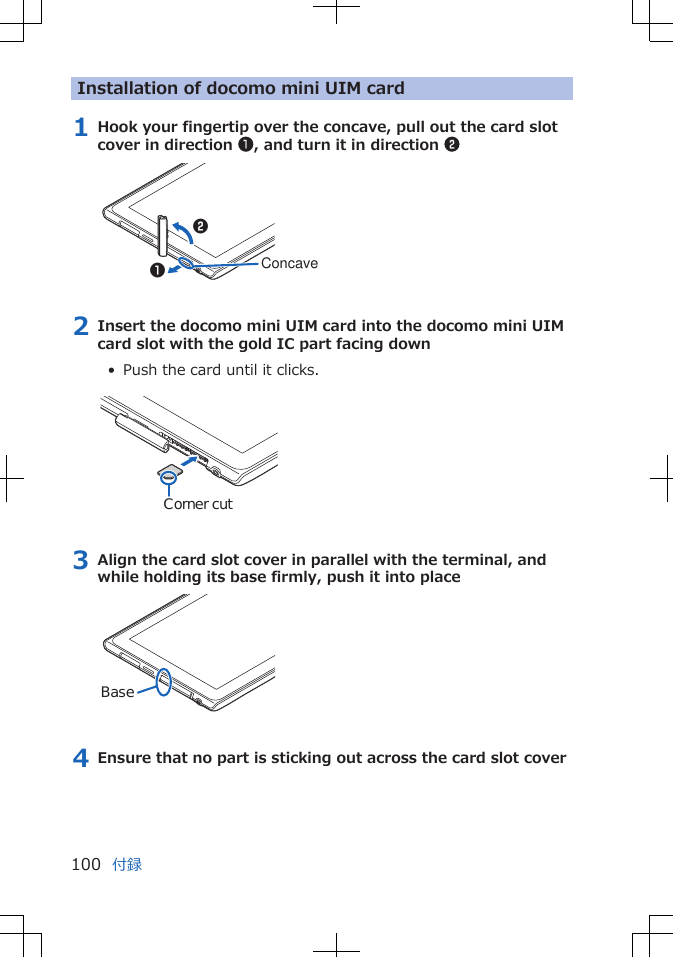 Installation of docomo mini UIM card

1 Hook your fingertip over the concave, pull out the card slot cover in direction ❶, and turn it in direction ❷

❷
❶
Concave

2 Insert the docomo mini UIM card into the docomo mini UIM card slot with the gold IC part facing down

• Push the card until it clicks.

Corner cut

3 Align the card slot cover in parallel with the terminal, and while holding its base firmly, push it into place

Base

4 Ensure that no part is sticking out across the card slot cover

100 付録