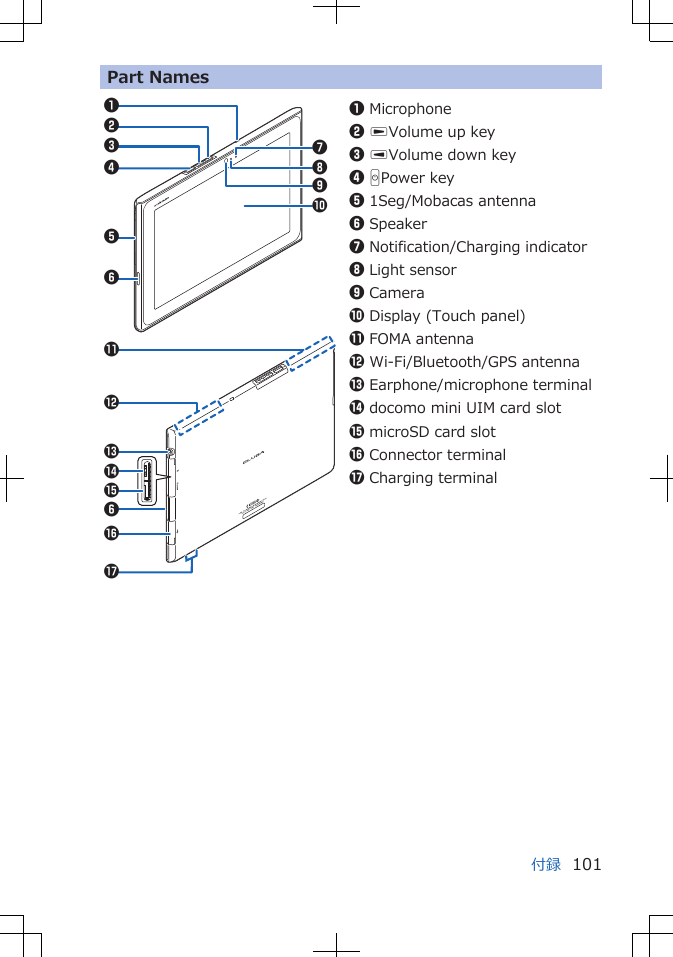 Part Names

❶
❷
❸
❹
❺
❻
❼
❽
❾
❿
⓫
⓬
⓭
⓮
⓯
❻
⓰
⓱

❶ Microphone
❷ Volume up key
❸ Volume down key
❹ Power key
❺ 1Seg/Mobacas antenna
❻ Speaker
❼ Notification/Charging indicator
❽ Light sensor
❾ Camera
❿ Display (Touch panel)
⓫ FOMA antenna
⓬ Wi-Fi/Bluetooth/GPS antenna
⓭ Earphone/microphone terminal
⓮ docomo mini UIM card slot
⓯ microSD card slot
⓰ Connector terminal
⓱ Charging terminal

付録 101