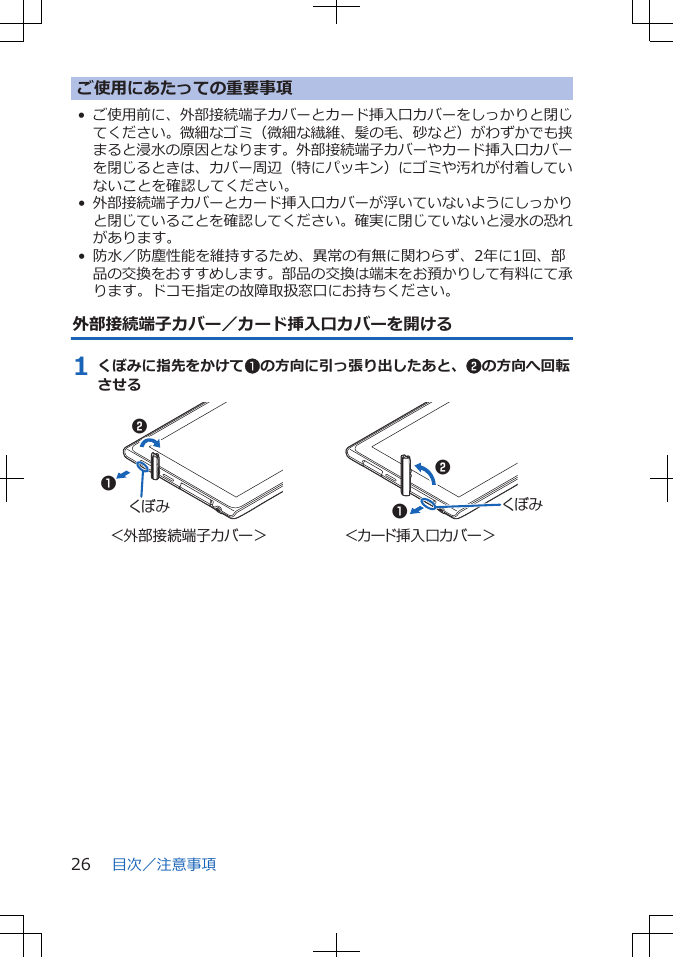 ご使用にあたっての重要事項

• ご使用前に、外部接続端子カバーとカード挿入口カバーをしっかりと閉じてください。微細なゴミ（微細な繊維、髪の毛、砂など）がわずかでも挟まると浸水の原因となります。外部接続端子カバーやカード挿入口カバーを閉じるときは、カバー周辺（特にパッキン）にゴミや汚れが付着していないことを確認してください。
• 外部接続端子カバーとカード挿入口カバーが浮いていないようにしっかりと閉じていることを確認してください。確実に閉じていないと浸水の恐れがあります。
• 防水／防塵性能を維持するため、異常の有無に関わらず、2年に1回、部品の交換をおすすめします。部品の交換は端末をお預かりして有料にて承ります。ドコモ指定の故障取扱窓口にお持ちください。

外部接続端子カバー／カード挿入口カバーを開ける

1 くぼみに指先をかけて❶の方向に引っ張り出したあと、❷の方向へ回転させる

❷
❶
くぼみ
<外部接続端子カバー>

❷
❶
くぼみ
<カード挿入口カバー>

26 目次／注意事項