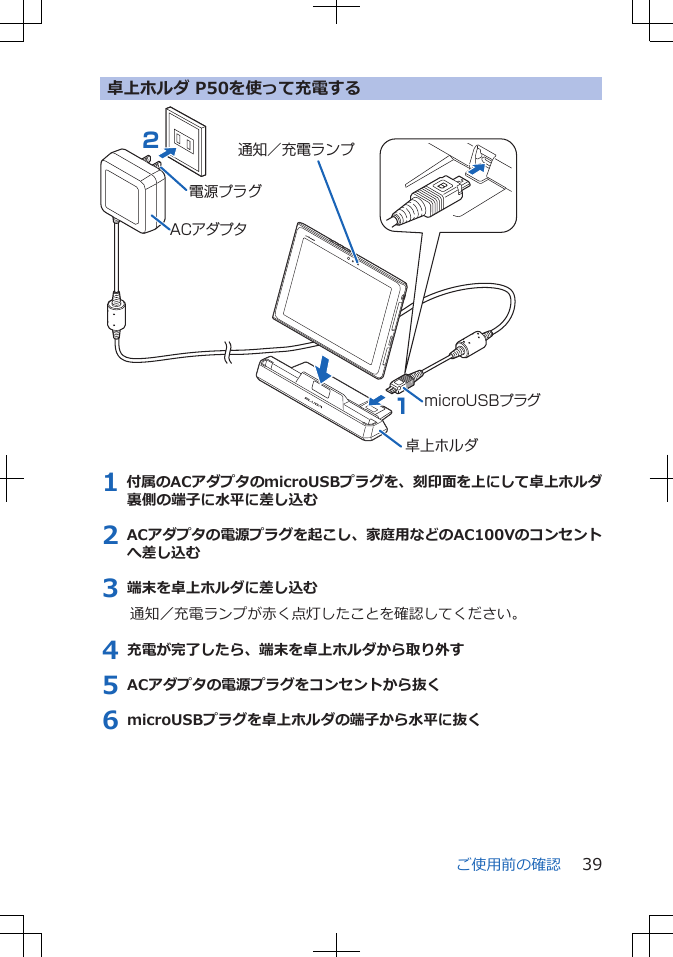 卓上ホルダ P50を使って充電する

2
通知／充電ランプ
電源プラグ
ACアダプタ
1
microUSBプラグ
卓上ホルダ

1 付属のACアダプタのmicroUSBプラグを、刻印面を上にして卓上ホルダ裏側の端子に水平に差し込む

2 ACアダプタの電源プラグを起こし、家庭用などのAC100Vのコンセントへ差し込む

3 端末を卓上ホルダに差し込む

通知／充電ランプが赤く点灯したことを確認してください。

4 充電が完了したら、端末を卓上ホルダから取り外す

5 ACアダプタの電源プラグをコンセントから抜く

6 microUSBプラグを卓上ホルダの端子から水平に抜く

ご使用前の確認 39