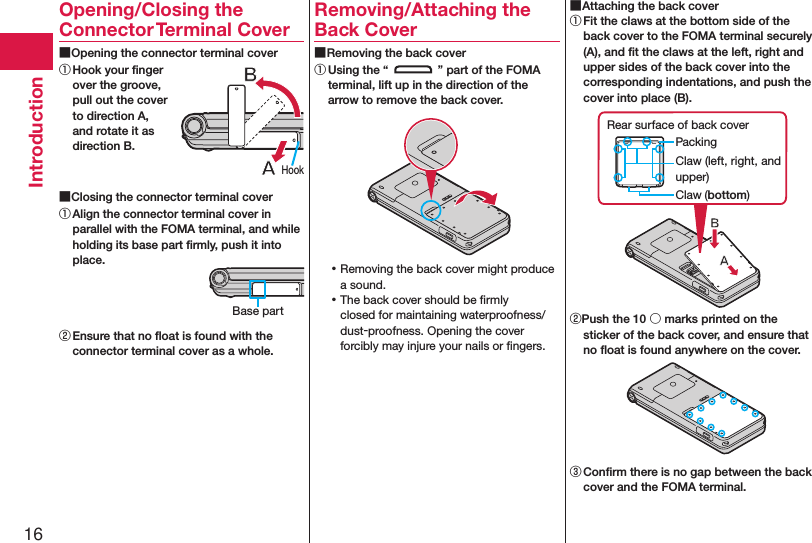 Introduction

16

Opening/Closing the Connector Terminal Cover

■Opening the connector terminal cover

① Hook your finger over the groove, pull out the cover to direction A, and rotate it as direction B.

B

A

Hook

■Closing the connector terminal cover

① Align the connector terminal cover in parallel with the FOMA terminal, and while holding its base part firmly, push it into place.

Base part

② Ensure that no float is found with the connector terminal cover as a whole.

Removing/Attaching the Back Cover

■Removing the back cover

① Using the “ ” part of the FOMA terminal, lift up in the direction of the arrow to remove the back cover.

• Removing the back cover might produce a sound.

• The back cover should be firmly closed for maintaining waterproofness/dust-proofness. Opening the cover forcibly may injure your nails or fingers.

■Attaching the back cover

① Fit the claws at the bottom side of the back cover to the FOMA terminal securely (A), and fit the claws at the left, right and upper sides of the back cover into the corresponding indentations, and push the cover into place (B).

Rear surface of back cover

Packing

Claw (left, right, and upper)

Claw (bottom)

B

A

② Push the 10 ○ marks printed on the sticker of the back cover, and ensure that no float is found anywhere on the cover.

③ Confirm there is no gap between the back cover and the FOMA terminal.