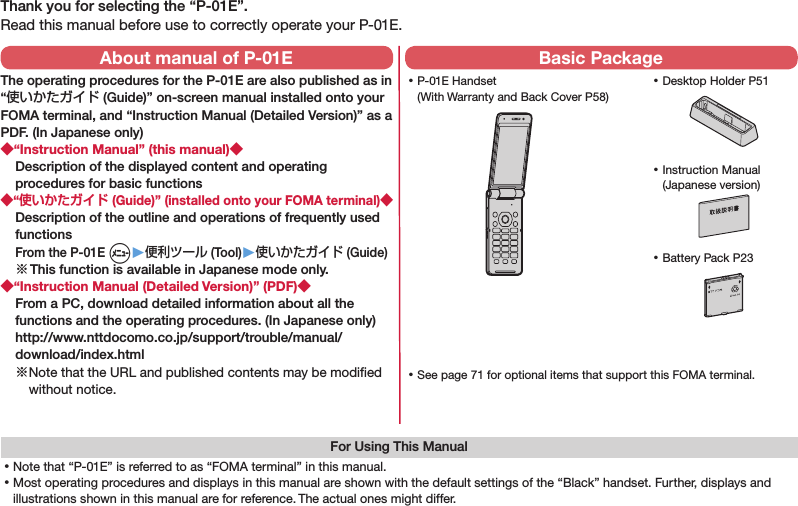 Thank you for selecting the “P-01E”.
Read this manual before use to correctly operate your P-01E.

About manual of P-01E

The operating procedures for the P-01E are also published as in “使いかたガイド (Guide)” on-screen manual installed onto your FOMA terminal, and “Instruction Manual (Detailed Version)” as a PDF. (In Japanese only)

◆“Instruction Manual” (this manual)◆
Description of the displayed content and operating procedures for basic functions

◆“使いかたガイド (Guide)” (installed onto your FOMA terminal)◆
Description of the outline and operations of frequently used functions
From the P-01E メニュー▶便利ツール (Tool)▶使いかたガイド (Guide)
※This function is available in Japanese mode only.

◆“Instruction Manual (Detailed Version)” (PDF)◆
From a PC, download detailed information about all the functions and the operating procedures. (In Japanese only)
http://www.nttdocomo.co.jp/support/trouble/manual/download/index.html
※Note that the URL and published contents may be modified without notice.

Basic Package

• P-01E Handset
(With Warranty and Back Cover P58)

• Desktop Holder P51

• Instruction Manual
(Japanese version)

取扱説明書

• Battery Pack P23

• See page 71 for optional items that support this FOMA terminal.

For Using This Manual

• Note that “P-01E” is referred to as “FOMA terminal” in this manual.
• Most operating procedures and displays in this manual are shown with the default settings of the “Black” handset. Further, displays and illustrations shown in this manual are for reference. The actual ones might differ.