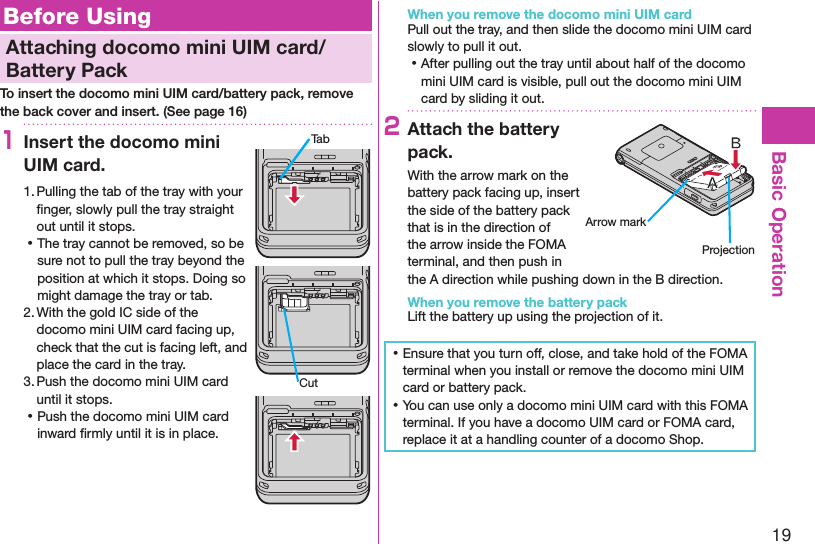 Before Using

Attaching docomo mini UIM card/ Battery Pack

To insert the docomo mini UIM card/battery pack, remove the back cover and insert. (See page 16)

1 Insert the docomo mini UIM card.

1. Pulling the tab of the tray with your finger, slowly pull the tray straight out until it stops.
• The tray cannot be removed, so be sure not to pull the tray beyond the position at which it stops. Doing so might damage the tray or tab.
2. With the gold IC side of the docomo mini UIM card facing up, check that the cut is facing left, and place the card in the tray.
3. Push the docomo mini UIM card until it stops.
• Push the docomo mini UIM card inward firmly until it is in place.

Tab

Cut

When you remove the docomo mini UIM card
Pull out the tray, and then slide the docomo mini UIM card slowly to pull it out.
• After pulling out the tray until about half of the docomo mini UIM card is visible, pull out the docomo mini UIM card by sliding it out.

2 Attach the battery pack.

With the arrow mark on the battery pack facing up, insert the side of the battery pack that is in the direction of the arrow inside the FOMA terminal, and then push in the A direction while pushing down in the B direction.

B
A
Arrow mark
Projection

When you remove the battery pack
Lift the battery up using the projection of it.

• Ensure that you turn off, close, and take hold of the FOMA terminal when you install or remove the docomo mini UIM card or battery pack.
• You can use only a docomo mini UIM card with this FOMA terminal. If you have a docomo UIM card or FOMA card, replace it at a handling counter of a docomo Shop.

Basic Operation

19