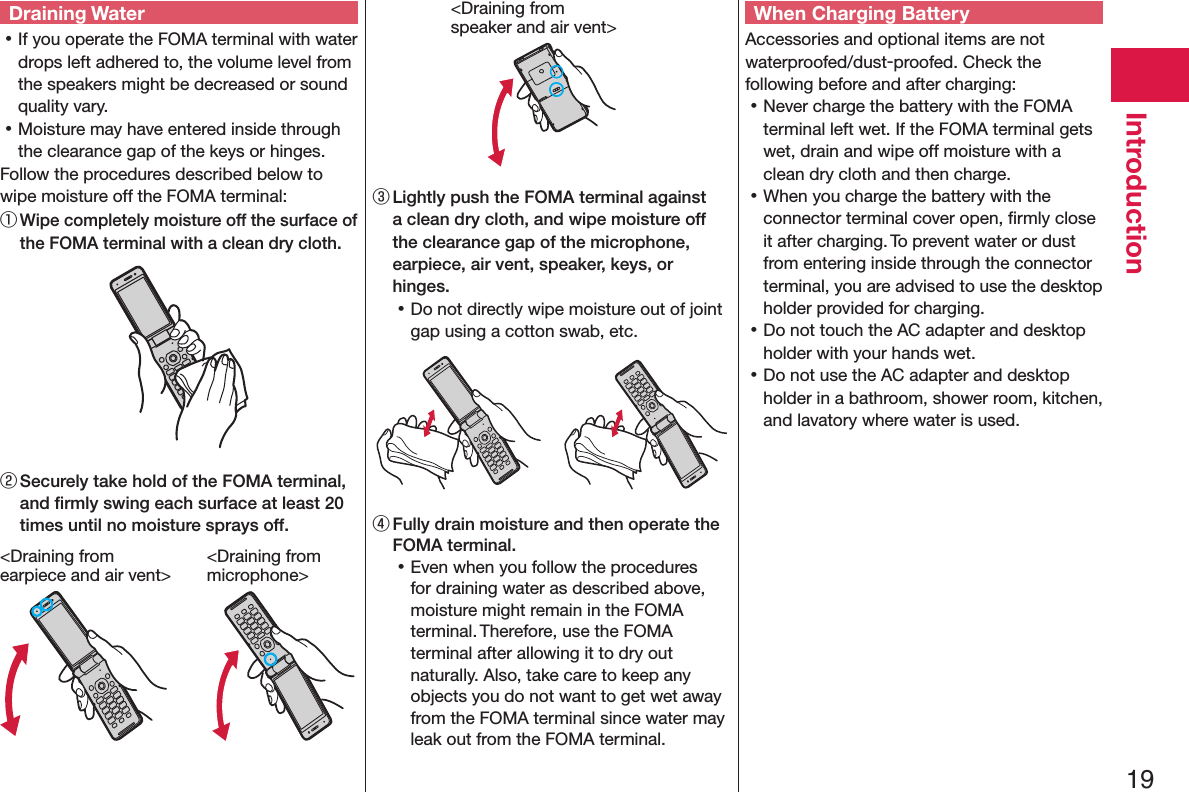 Draining Water

• If you operate the FOMA terminal with water drops left adhered to, the volume level from the speakers might be decreased or sound quality vary.
• Moisture may have entered inside through the clearance gap of the keys or hinges.

Follow the procedures described below to wipe moisture off the FOMA terminal:

① Wipe completely moisture off the surface of the FOMA terminal with a clean dry cloth.

② Securely take hold of the FOMA terminal, and firmly swing each surface at least 20 times until no moisture sprays off.

<Draining from earpiece and air vent>

<Draining from microphone>

<Draining from speaker and air vent>

③ Lightly push the FOMA terminal against a clean dry cloth, and wipe moisture off the clearance gap of the microphone, earpiece, air vent, speaker, keys, or hinges.
• Do not directly wipe moisture out of joint gap using a cotton swab, etc.

④ Fully drain moisture and then operate the FOMA terminal.
• Even when you follow the procedures for draining water as described above, moisture might remain in the FOMA terminal. Therefore, use the FOMA terminal after allowing it to dry out naturally. Also, take care to keep any objects you do not want to get wet away from the FOMA terminal since water may leak out from the FOMA terminal.

When Charging Battery

Accessories and optional items are not waterproofed/dust-proofed. Check the following before and after charging:
• Never charge the battery with the FOMA terminal left wet. If the FOMA terminal gets wet, drain and wipe off moisture with a clean dry cloth and then charge.
• When you charge the battery with the connector terminal cover open, firmly close it after charging. To prevent water or dust from entering inside through the connector terminal, you are advised to use the desktop holder provided for charging.
• Do not touch the AC adapter and desktop holder with your hands wet.
• Do not use the AC adapter and desktop holder in a bathroom, shower room, kitchen, and lavatory where water is used.

Introduction

19