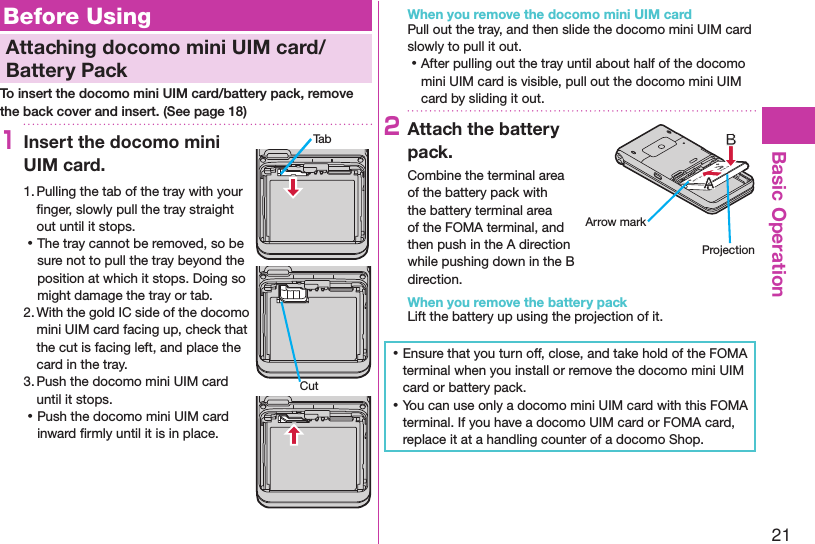 Before Using

Attaching docomo mini UIM card/ Battery Pack

To insert the docomo mini UIM card/battery pack, remove the back cover and insert. (See page 18)

1 Insert the docomo mini UIM card.

1. Pulling the tab of the tray with your finger, slowly pull the tray straight out until it stops.
• The tray cannot be removed, so be sure not to pull the tray beyond the position at which it stops. Doing so might damage the tray or tab.
2. With the gold IC side of the docomo mini UIM card facing up, check that the cut is facing left, and place the card in the tray.
3. Push the docomo mini UIM card until it stops.
• Push the docomo mini UIM card inward firmly until it is in place.

Tab

Cut

When you remove the docomo mini UIM card
Pull out the tray, and then slide the docomo mini UIM card slowly to pull it out.
• After pulling out the tray until about half of the docomo mini UIM card is visible, pull out the docomo mini UIM card by sliding it out.

2 Attach the battery pack.

Combine the terminal area of the battery pack with the battery terminal area of the FOMA terminal, and then push in the A direction while pushing down in the B direction.

B

A

Arrow mark

Projection

When you remove the battery pack
Lift the battery up using the projection of it.

• Ensure that you turn off, close, and take hold of the FOMA terminal when you install or remove the docomo mini UIM card or battery pack.
• You can use only a docomo mini UIM card with this FOMA terminal. If you have a docomo UIM card or FOMA card, replace it at a handling counter of a docomo Shop.

Basic Operation

21