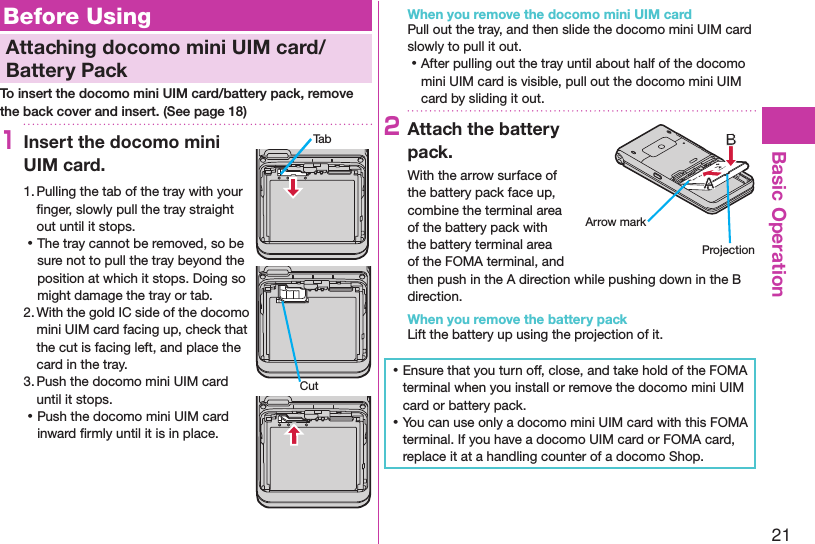 Before Using

Attaching docomo mini UIM card/ Battery Pack

To insert the docomo mini UIM card/battery pack, remove the back cover and insert. (See page 18)

1 Insert the docomo mini UIM card.

1. Pulling the tab of the tray with your finger, slowly pull the tray straight out until it stops.
• The tray cannot be removed, so be sure not to pull the tray beyond the position at which it stops. Doing so might damage the tray or tab.
2. With the gold IC side of the docomo mini UIM card facing up, check that the cut is facing left, and place the card in the tray.
3. Push the docomo mini UIM card until it stops.
• Push the docomo mini UIM card inward firmly until it is in place.

Tab

Cut

When you remove the docomo mini UIM card
Pull out the tray, and then slide the docomo mini UIM card slowly to pull it out.
• After pulling out the tray until about half of the docomo mini UIM card is visible, pull out the docomo mini UIM card by sliding it out.

2 Attach the battery pack.

With the arrow surface of the battery pack face up, combine the terminal area of the battery pack with the battery terminal area of the FOMA terminal, and then push in the A direction while pushing down in the B direction.

B
A
Arrow mark
Projection

When you remove the battery pack
Lift the battery up using the projection of it.

• Ensure that you turn off, close, and take hold of the FOMA terminal when you install or remove the docomo mini UIM card or battery pack.
• You can use only a docomo mini UIM card with this FOMA terminal. If you have a docomo UIM card or FOMA card, replace it at a handling counter of a docomo Shop.

Basic Operation

21