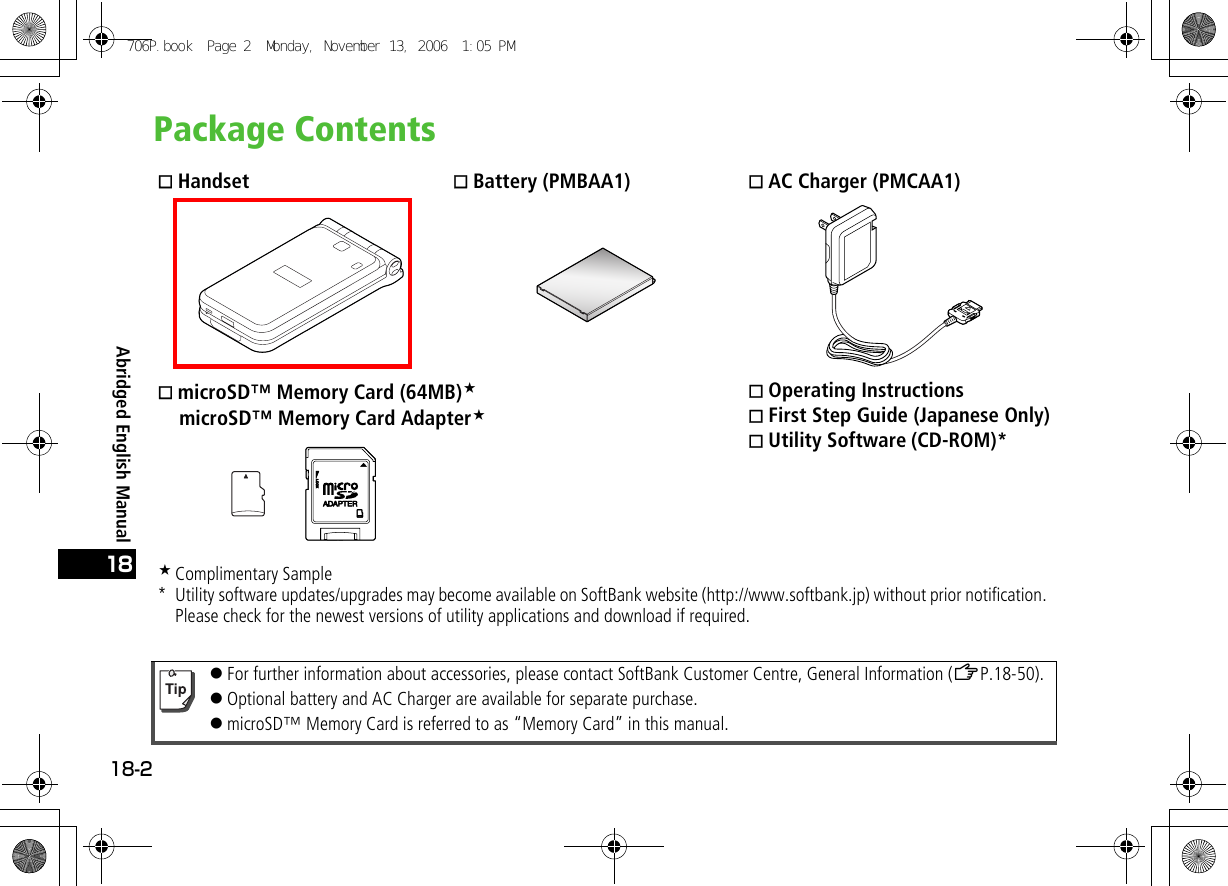 706P.book Page 2 Monday, November 13, 2006 1:05 PM

Package Contents

□ Handset

□ Battery (PMBAA1)

□ AC Charger (PMCAA1)

□ microSD™ Memory Card (64MB)★
microSD™ Memory Card Adapter★

micro SD ADAPTER

□ Operating Instructions
□ First Step Guide (Japanese Only)
□ Utility Software (CD-ROM)*

★ Complimentary Sample
* Utility software updates/upgrades may become available on SoftBank website (http://www.softbank.jp) without prior notification. Please check for the newest versions of utility applications and download if required.

Tip
● For further information about accessories, please contact SoftBank Customer Centre, General Information (☞P.18-50).
● Optional battery and AC Charger are available for separate purchase.
● microSD™ Memory Card is referred to as "Memory Card" in this manual.

Abridged English Manual

18

18-2