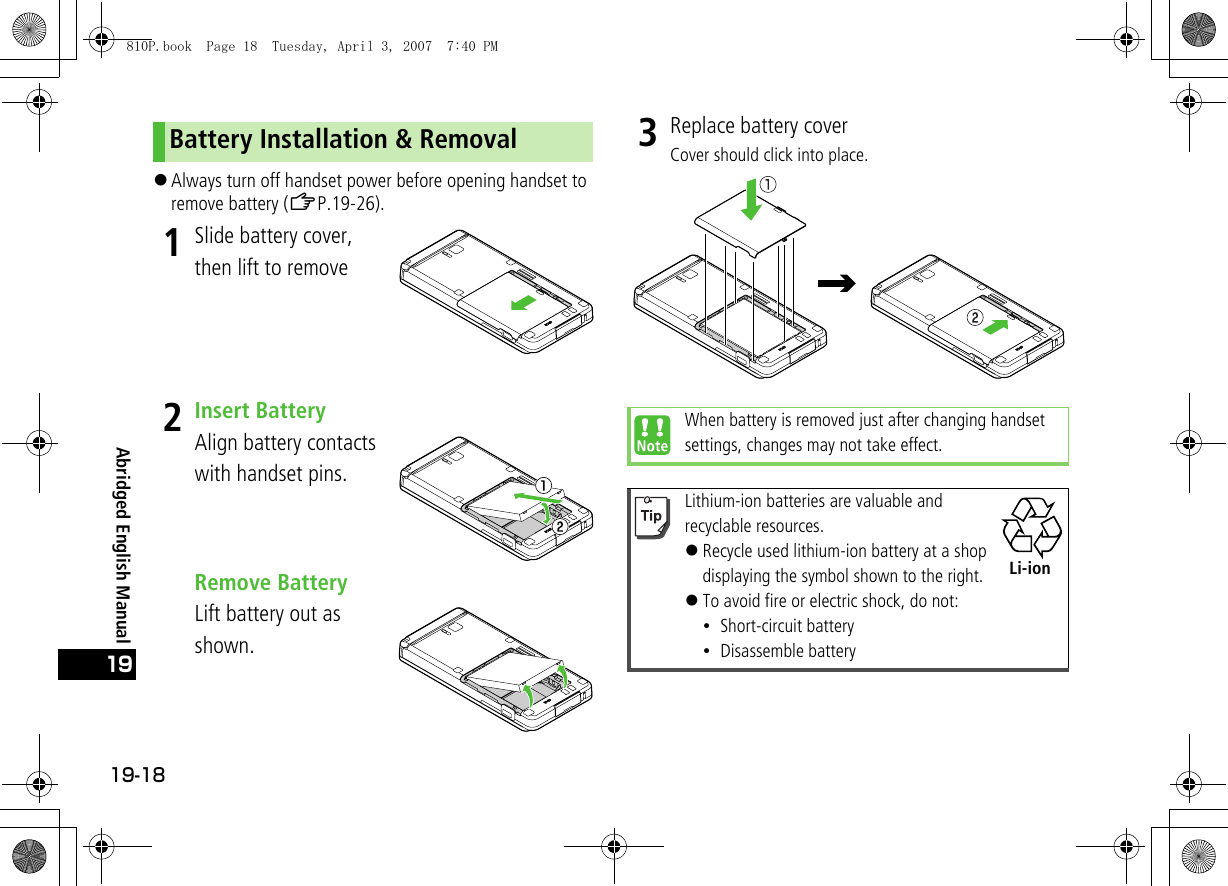 810P.book Page 18 Tuesday, April 3, 2007 7:40 PM

Battery Installation & Removal

● Always turn off handset power before opening handset to remove battery (☞P.19-26).

1 Slide battery cover, then lift to remove

2 Insert Battery
Align battery contacts with handset pins.

①
②

Remove Battery
Lift battery out as shown.

3 Replace battery cover
Cover should click into place.

①
②

Note When battery is removed just after changing handset settings, changes may not take effect.

Tip Lithium-ion batteries are valuable and recyclable resources.
● Recycle used lithium-ion battery at a shop displaying the symbol shown to the right.
● To avoid fire or electric shock, do not:
• Short-circuit battery
• Disassemble battery

Li-ion

Abridged English Manual

19

19-18