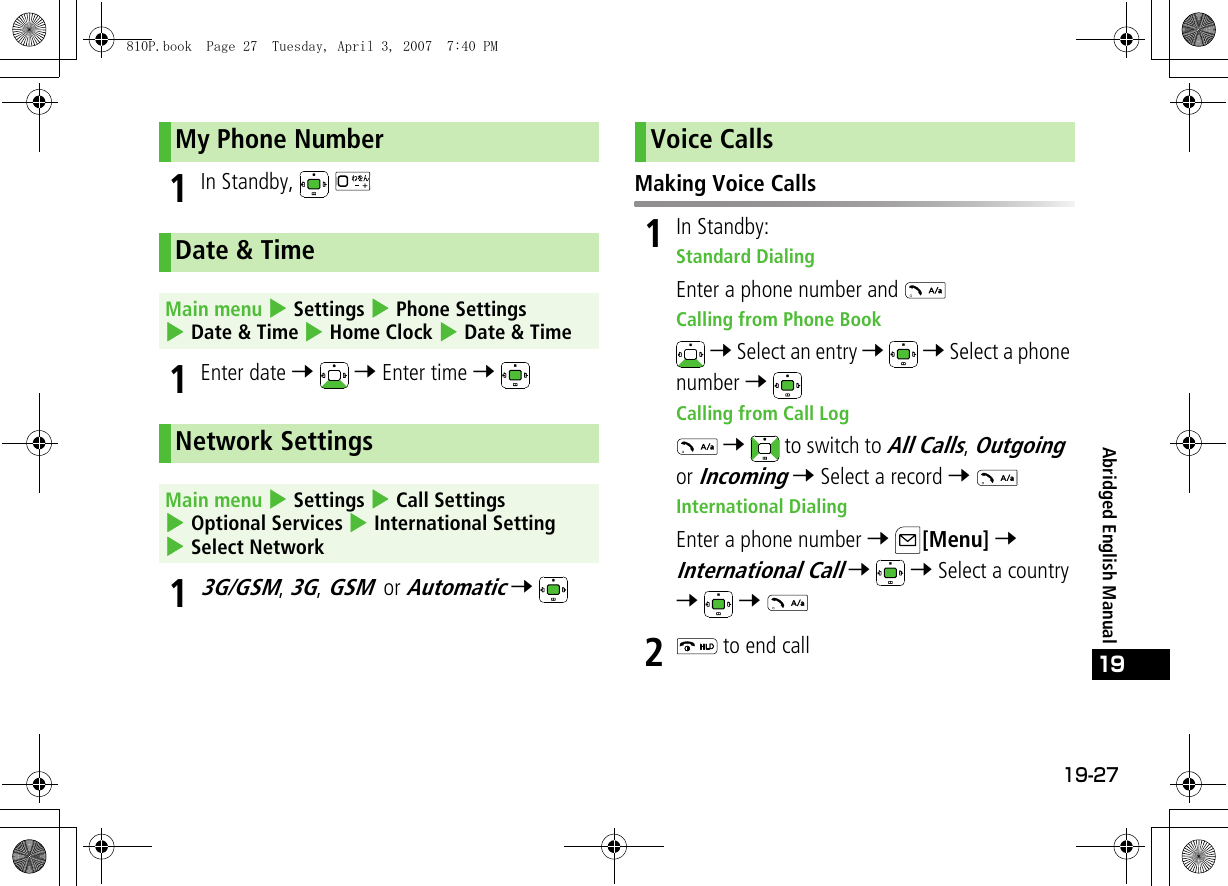 810P.book  Page 27  Tuesday, April 3, 2007  7:40 PM

My Phone Number

1 In Standby,

Date & Time

Main menu ▶ Settings ▶ Phone Settings ▶ Date & Time ▶ Home Clock ▶ Date & Time

1 Enter date → → Enter time →

Network Settings

Main menu ▶ Settings ▶ Call Settings ▶ Optional Services ▶ International Setting ▶ Select Network

1 3G/GSM, 3G, GSM or Automatic →

Voice Calls

Making Voice Calls

1 In Standby:

Standard Dialing

Enter a phone number and

Calling from Phone Book

→ Select an entry → → Select a phone number →

Calling from Call Log

→ to switch to All Calls, Outgoing or Incoming → Select a record →

International Dialing

Enter a phone number → [Menu] → International Call → → Select a country → →

2 to end call

Abridged English Manual

19

19-27