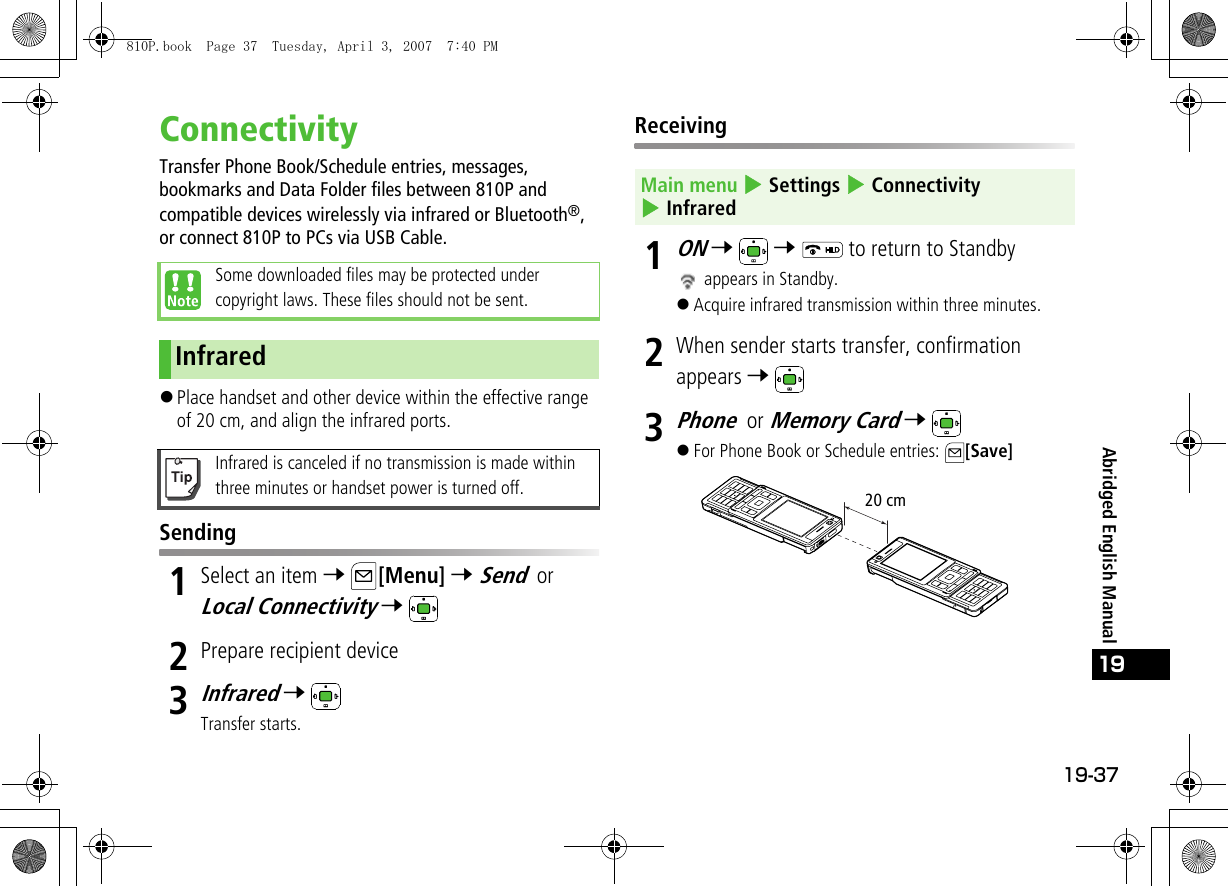 810P.book Page 37 Tuesday, April 3, 2007 7:40 PM

Connectivity

Transfer Phone Book/Schedule entries, messages, bookmarks and Data Folder files between 810P and compatible devices wirelessly via infrared or Bluetooth®, or connect 810P to PCs via USB Cable.

Note Some downloaded files may be protected under copyright laws. These files should not be sent.

Infrared

● Place handset and other device within the effective range of 20 cm, and align the infrared ports.

Tip Infrared is canceled if no transmission is made within three minutes or handset power is turned off.

Sending

1 Select an item → [Menu] → Send or Local Connectivity →

2 Prepare recipient device

3 Infrared →
Transfer starts.

Receiving

Main menu ▶ Settings ▶ Connectivity ▶ Infrared

1 ON → → to return to Standby
appears in Standby.
● Acquire infrared transmission within three minutes.

2 When sender starts transfer, confirmation appears →

3 Phone or Memory Card →
● For Phone Book or Schedule entries: [Save]

20 cm

Abridged English Manual

19

19-37