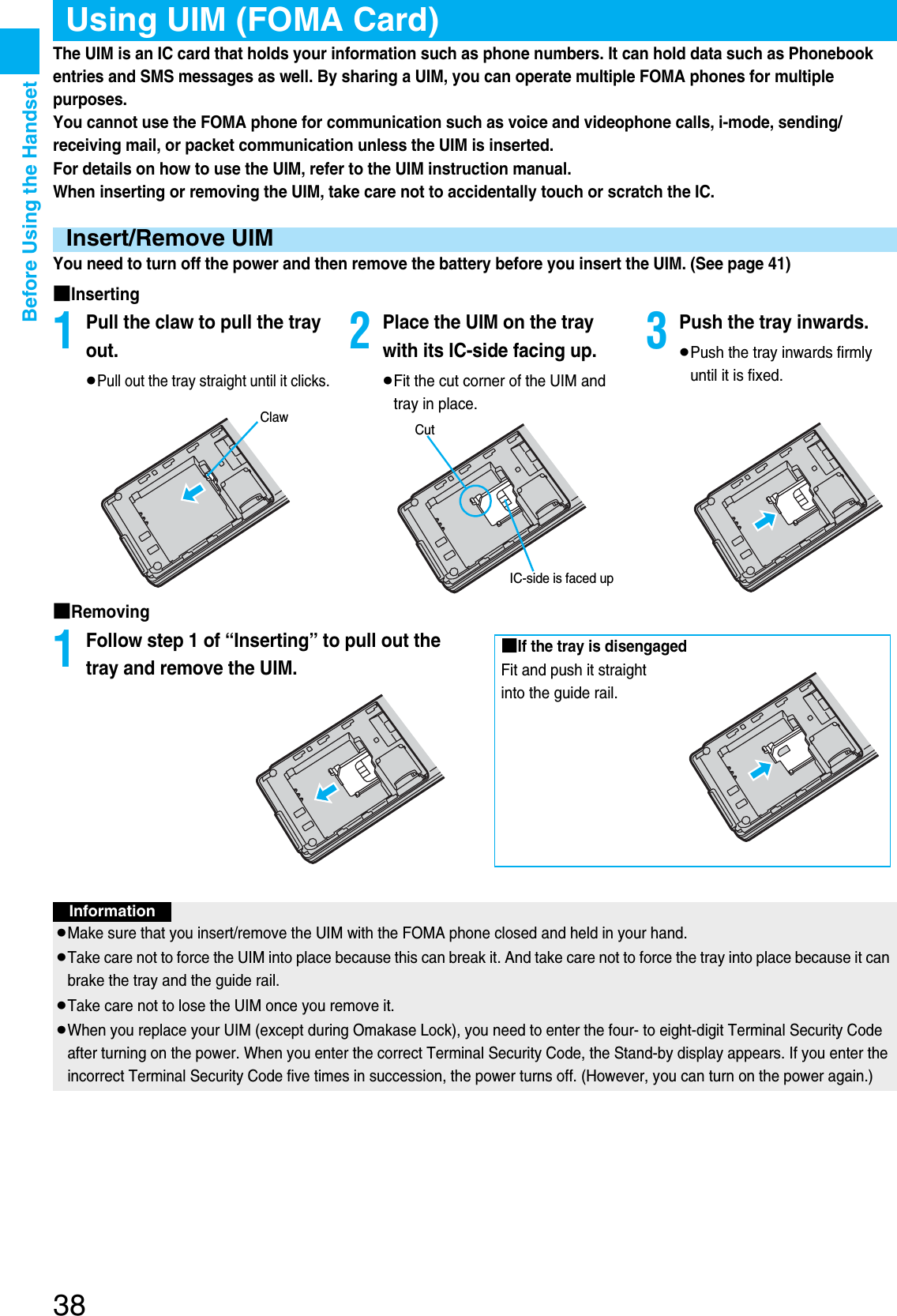 Before Using the Handset

Using UIM (FOMA Card)

The UIM is an IC card that holds your information such as phone numbers. It can hold data such as Phonebook entries and SMS messages as well. By sharing a UIM, you can operate multiple FOMA phones for multiple purposes.
You cannot use the FOMA phone for communication such as voice and videophone calls, i-mode, sending/receiving mail, or packet communication unless the UIM is inserted.
For details on how to use the UIM, refer to the UIM instruction manual.
When inserting or removing the UIM, take care not to accidentally touch or scratch the IC.

Insert/Remove UIM

You need to turn off the power and then remove the battery before you insert the UIM. (See page 41)

■Inserting

1 Pull the claw to pull the tray out.
●Pull out the tray straight until it clicks.

Claw

2 Place the UIM on the tray with its IC-side facing up.
●Fit the cut corner of the UIM and tray in place.

Cut

IC-side is faced up

3 Push the tray inwards.
●Push the tray inwards firmly until it is fixed.

■Removing

1 Follow step 1 of “Inserting” to pull out the tray and remove the UIM.

■If the tray is disengaged
Fit and push it straight into the guide rail.

Information
●Make sure that you insert/remove the UIM with the FOMA phone closed and held in your hand.
●Take care not to force the UIM into place because this can break it. And take care not to force the tray into place because it can brake the tray and the guide rail.
●Take care not to lose the UIM once you remove it.
●When you replace your UIM (except during Omakase Lock), you need to enter the four- to eight-digit Terminal Security Code after turning on the power. When you enter the correct Terminal Security Code, the Stand-by display appears. If you enter the incorrect Terminal Security Code five times in succession, the power turns off. (However, you can turn on the power again.)

38