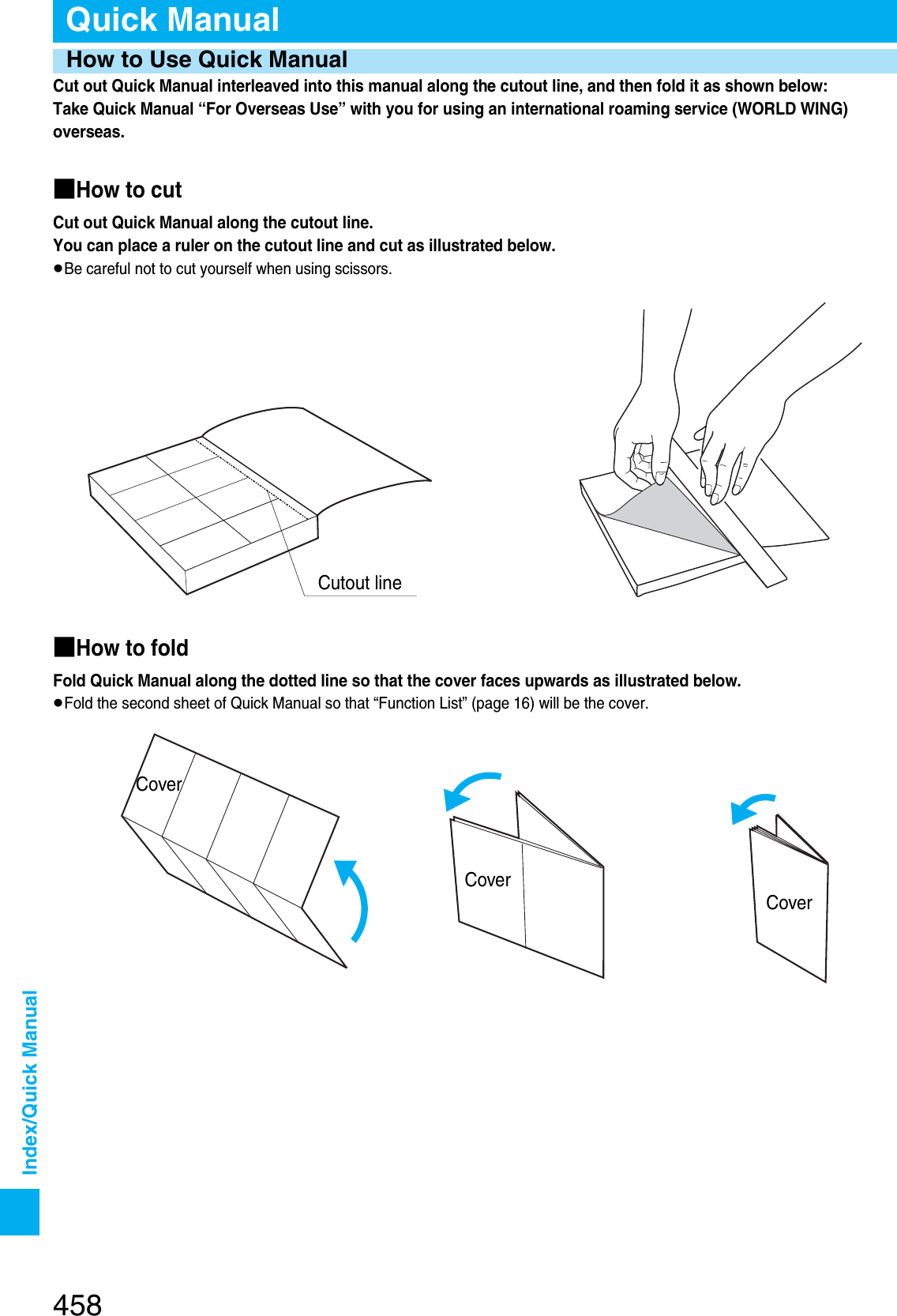 Quick Manual

How to Use Quick Manual

Cut out Quick Manual interleaved into this manual along the cutout line, and then fold it as shown below: Take Quick Manual “For Overseas Use” with you for using an international roaming service (WORLD WING) overseas.

■How to cut

Cut out Quick Manual along the cutout line.
You can place a ruler on the cutout line and cut as illustrated below.
●Be careful not to cut yourself when using scissors.

Cutout line

■How to fold

Fold Quick Manual along the dotted line so that the cover faces upwards as illustrated below.
●Fold the second sheet of Quick Manual so that “Function List” (page 16) will be the cover.

Cover

Cover

Cover

Index/Quick Manual

458