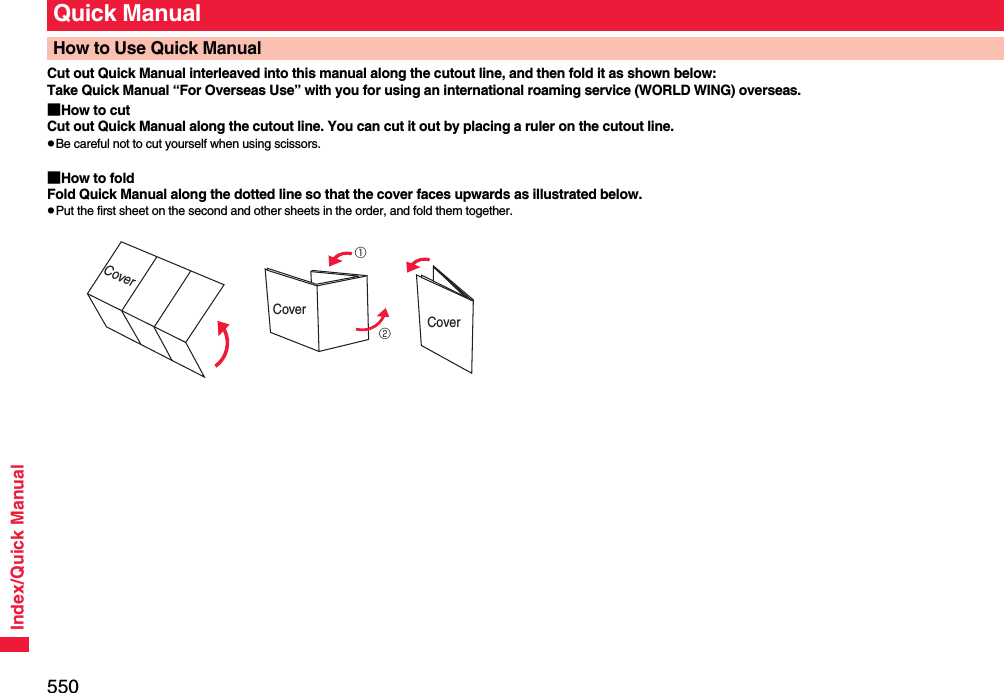 Quick Manual

How to Use Quick Manual

Cut out Quick Manual interleaved into this manual along the cutout line, and then fold it as shown below:
Take Quick Manual “For Overseas Use” with you for using an international roaming service (WORLD WING) overseas.

■How to cut
Cut out Quick Manual along the cutout line. You can cut it out by placing a ruler on the cutout line.
●Be careful not to cut yourself when using scissors.

■How to fold
Fold Quick Manual along the dotted line so that the cover faces upwards as illustrated below.
●Put the first sheet on the second and other sheets in the order, and fold them together.

Cover

①

Cover

②

Cover

Index/Quick Manual

550