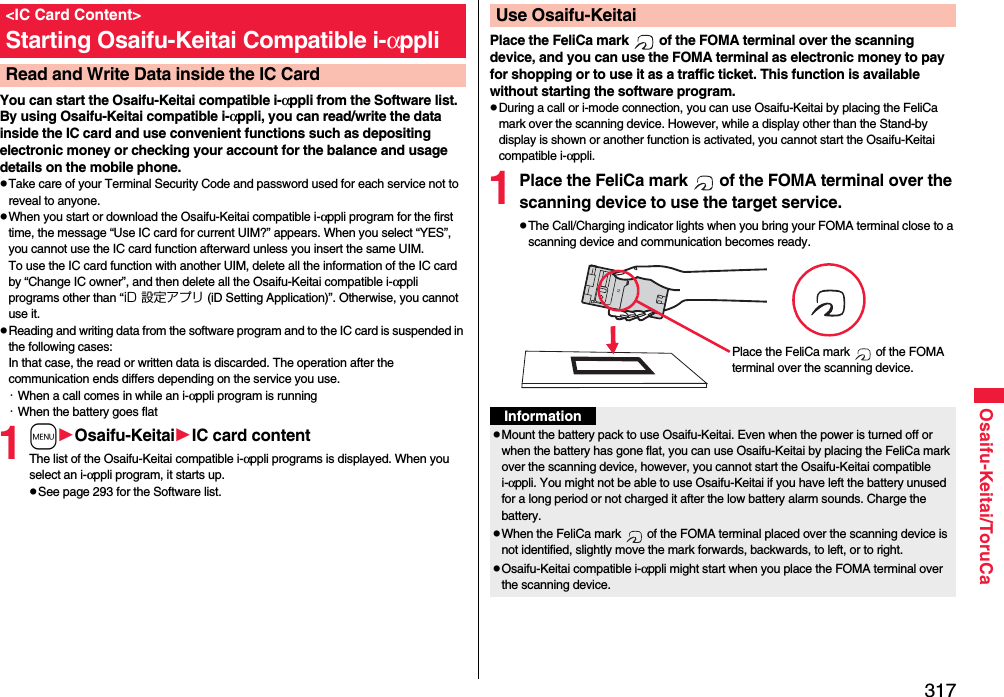 <IC Card Content>
Starting Osaifu-Keitai Compatible i-αppli

Read and Write Data inside the IC Card

You can start the Osaifu-Keitai compatible i-αppli from the Software list. By using Osaifu-Keitai compatible i-αppli, you can read/write the data inside the IC card and use convenient functions such as depositing electronic money or checking your account for the balance and usage details on the mobile phone.

●Take care of your Terminal Security Code and password used for each service not to reveal to anyone.

●When you start or download the Osaifu-Keitai compatible i-αppli program for the first time, the message “Use IC card for current UIM?” appears. When you select “YES”, you cannot use the IC card function afterward unless you insert the same UIM.
To use the IC card function with another UIM, delete all the information of the IC card by “Change IC owner”, and then delete all the Osaifu-Keitai compatible i-αppli programs other than “iD 設定アプリ (iD Setting Application)”. Otherwise, you cannot use it.

●Reading and writing data from the software program and to the IC card is suspended in the following cases:
In that case, the read or written data is discarded. The operation after the communication ends differs depending on the service you use.
・When a call comes in while an i-αppli program is running
・When the battery goes flat

1 MENU▶Osaifu-Keitai▶IC card content

The list of the Osaifu-Keitai compatible i-αppli programs is displayed. When you select an i-αppli program, it starts up.
●See page 293 for the Software list.

Use Osaifu-Keitai

Place the FeliCa mark of the FOMA terminal over the scanning device, and you can use the FOMA terminal as electronic money to pay for shopping or to use it as a traffic ticket. This function is available without starting the software program.

●During a call or i-mode connection, you can use Osaifu-Keitai by placing the FeliCa mark over the scanning device. However, while a display other than the Stand-by display is shown or another function is activated, you cannot start the Osaifu-Keitai compatible i-αppli.

1 Place the FeliCa mark of the FOMA terminal over the scanning device to use the target service.

●The Call/Charging indicator lights when you bring your FOMA terminal close to a scanning device and communication becomes ready.

Place the FeliCa mark of the FOMA terminal over the scanning device.

Information

●Mount the battery pack to use Osaifu-Keitai. Even when the power is turned off or when the battery has gone flat, you can use Osaifu-Keitai by placing the FeliCa mark over the scanning device, however, you cannot start the Osaifu-Keitai compatible i-αppli. You might not be able to use Osaifu-Keitai if you have left the battery unused for a long period or not charged it after the low battery alarm sounds. Charge the battery.

●When the FeliCa mark of the FOMA terminal placed over the scanning device is not identified, slightly move the mark forwards, backwards, to left, or to right.

●Osaifu-Keitai compatible i-αppli might start when you place the FOMA terminal over the scanning device.

Osaifu-Keitai/ToruCa

317