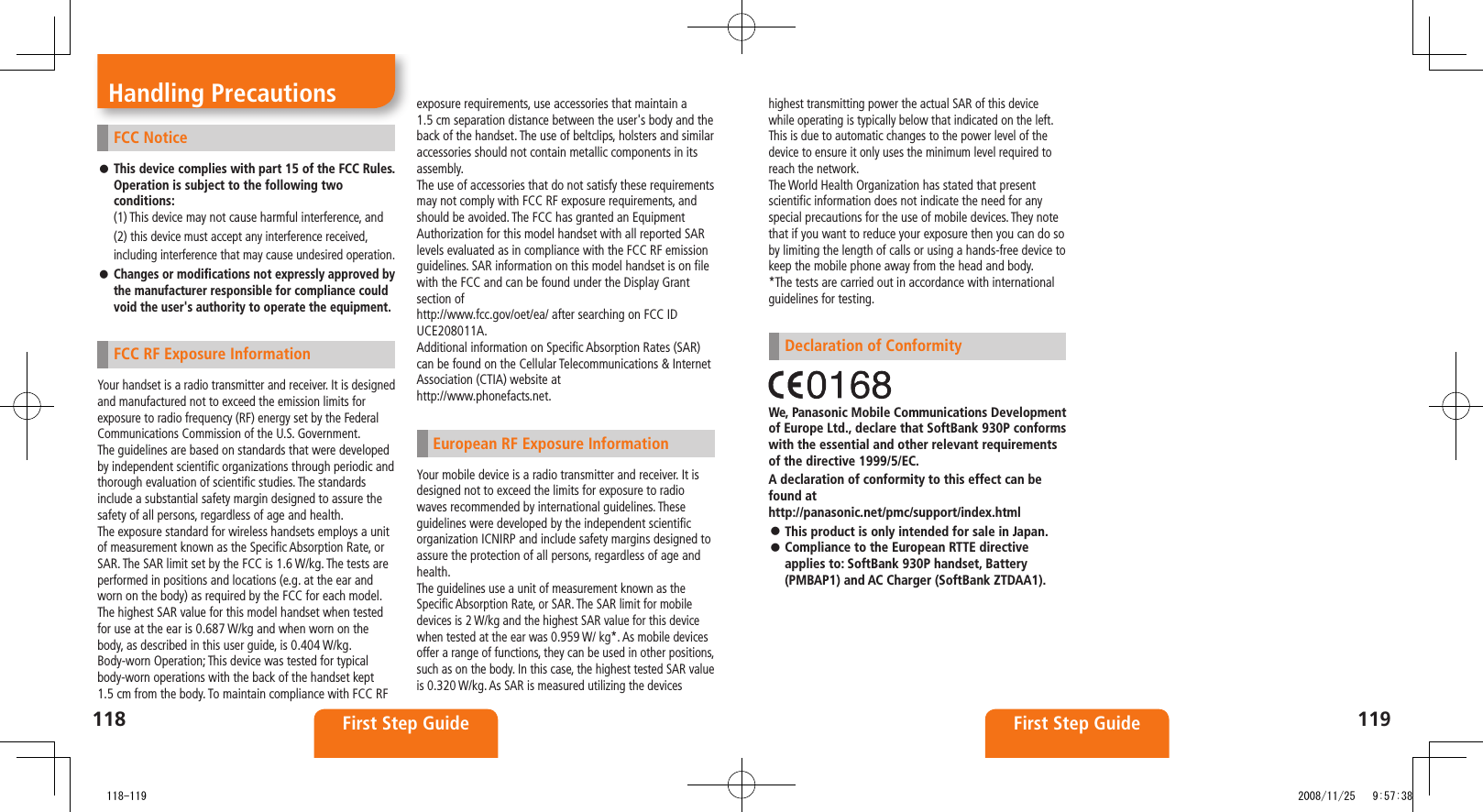 Handling Precautions

FCC Notice

● This device complies with part 15 of the FCC Rules. Operation is subject to the following two conditions:
(1) This device may not cause harmful interference, and
(2) this device must accept any interference received, including interference that may cause undesired operation.
● Changes or modifications not expressly approved by the manufacturer responsible for compliance could void the user's authority to operate the equipment.

FCC RF Exposure Information

Your handset is a radio transmitter and receiver. It is designed and manufactured not to exceed the emission limits for exposure to radio frequency (RF) energy set by the Federal Communications Commission of the U.S. Government.
The guidelines are based on standards that were developed by independent scientific organizations through periodic and thorough evaluation of scientific studies. The standards include a substantial safety margin designed to assure the safety of all persons, regardless of age and health.
The exposure standard for wireless handsets employs a unit of measurement known as the Specific Absorption Rate, or SAR. The SAR limit set by the FCC is 1.6 W/kg. The tests are performed in positions and locations (e.g. at the ear and worn on the body) as required by the FCC for each model.
The highest SAR value for this model handset when tested for use at the ear is 0.687 W/kg and when worn on the body, as described in this user guide, is 0.404 W/kg.
Body-worn Operation; This device was tested for typical body-worn operations with the back of the handset kept 1.5 cm from the body. To maintain compliance with FCC RF exposure requirements, use accessories that maintain a 1.5 cm separation distance between the user's body and the back of the handset. The use of beltclips, holsters and similar accessories should not contain metallic components in its assembly.
The use of accessories that do not satisfy these requirements may not comply with FCC RF exposure requirements, and should be avoided. The FCC has granted an Equipment Authorization for this model handset with all reported SAR levels evaluated as in compliance with the FCC RF emission guidelines. SAR information on this model handset is on file with the FCC and can be found under the Display Grant section of
http://www.fcc.gov/oet/ea/ after searching on FCC ID UCE208011A.
Additional information on Specific Absorption Rates (SAR) can be found on the Cellular Telecommunications & Internet Association (CTIA) website at
http://www.phonefacts.net.

European RF Exposure Information

Your mobile device is a radio transmitter and receiver. It is designed not to exceed the limits for exposure to radio waves recommended by international guidelines. These guidelines were developed by the independent scientific organization ICNIRP and include safety margins designed to assure the protection of all persons, regardless of age and health.
The guidelines use a unit of measurement known as the Specific Absorption Rate, or SAR. The SAR limit for mobile devices is 2 W/kg and the highest SAR value for this device when tested at the ear was 0.959 W/ kg*. As mobile devices offer a range of functions, they can be used in other positions, such as on the body. In this case, the highest tested SAR value is 0.320 W/kg. As SAR is measured utilizing the devices highest transmitting power the actual SAR of this device while operating is typically below that indicated on the left. This is due to automatic changes to the power level of the device to ensure it only uses the minimum level required to reach the network.
The World Health Organization has stated that present scientific information does not indicate the need for any special precautions for the use of mobile devices. They note that if you want to reduce your exposure then you can do so by limiting the length of calls or using a hands-free device to keep the mobile phone away from the head and body.
*The tests are carried out in accordance with international guidelines for testing.

Declaration of Conformity

CE0168
We, Panasonic Mobile Communications Development of Europe Ltd., declare that SoftBank 930P conforms with the essential and other relevant requirements of the directive 1999/5/EC.
A declaration of conformity to this effect can be found at
http://panasonic.net/pmc/support/index.html
● This product is only intended for sale in Japan.
● Compliance to the European RTTE directive applies to: SoftBank 930P handset, Battery (PMBAP1) and AC Charger (SoftBank ZTDAA1).

118
First Step Guide
First Step Guide
119

118-119
2008/11/25 9:57:38