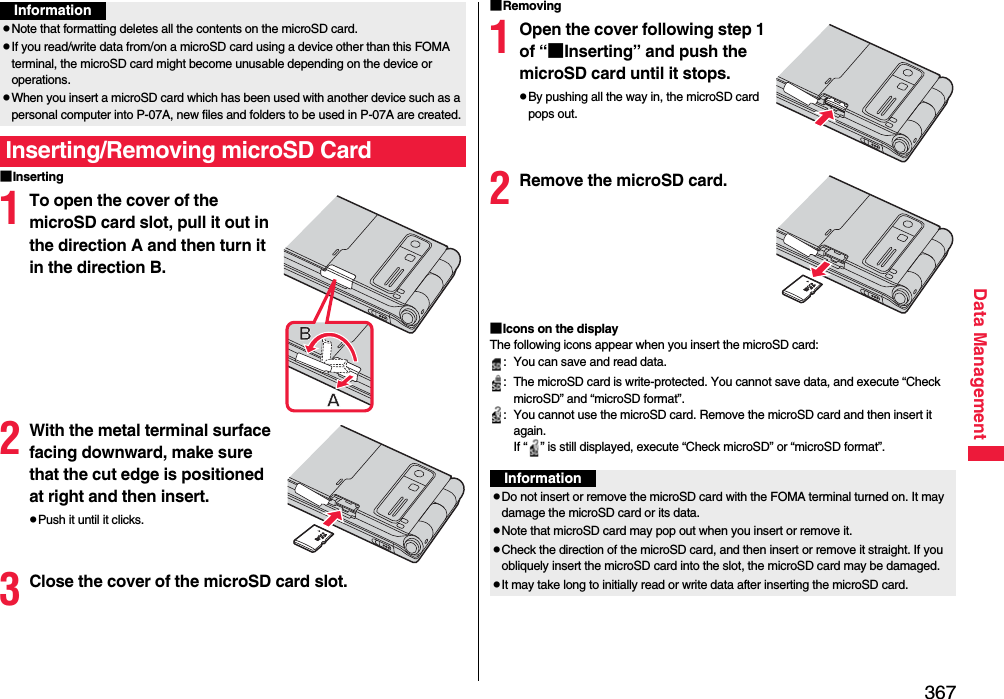 Information

●Note that formatting deletes all the contents on the microSD card.
●If you read/write data from/on a microSD card using a device other than this FOMA terminal, the microSD card might become unusable depending on the device or operations.
●When you insert a microSD card which has been used with another device such as a personal computer into P-07A, new files and folders to be used in P-07A are created.

Inserting/Removing microSD Card

■Inserting

1 To open the cover of the microSD card slot, pull it out in the direction A and then turn it in the direction B.

B
A

2 With the metal terminal surface facing downward, make sure that the cut edge is positioned at right and then insert.
●Push it until it clicks.

3 Close the cover of the microSD card slot.

■Removing

1 Open the cover following step 1 of "■Inserting" and push the microSD card until it stops.
●By pushing all the way in, the microSD card pops out.

2 Remove the microSD card.

■Icons on the display
The following icons appear when you insert the microSD card:
: You can save and read data.
: The microSD card is write-protected. You cannot save data, and execute "Check microSD" and "microSD format".
: You cannot use the microSD card. Remove the microSD card and then insert it again.
If " " is still displayed, execute "Check microSD" or "microSD format".

Information

●Do not insert or remove the microSD card with the FOMA terminal turned on. It may damage the microSD card or its data.
●Note that microSD card may pop out when you insert or remove it.
●Check the direction of the microSD card, and then insert or remove it straight. If you obliquely insert the microSD card into the slot, the microSD card may be damaged.
●It may take long to initially read or write data after inserting the microSD card.

Data Management

367