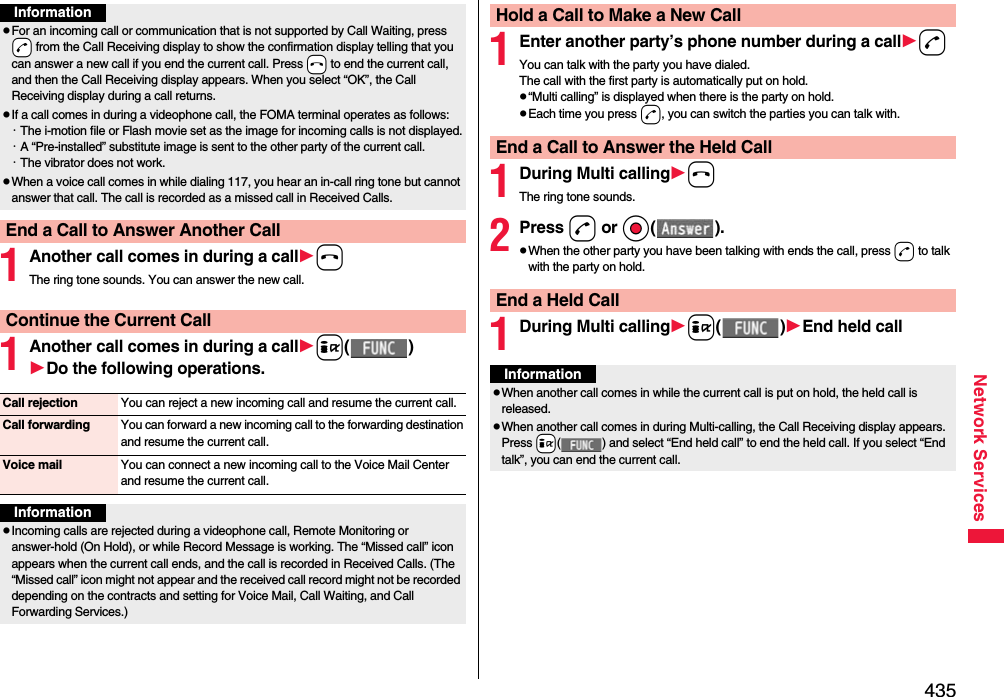 Information

●For an incoming call or communication that is not supported by Call Waiting, press from the Call Receiving display to show the confirmation display telling that you can answer a new call if you end the current call. Press to end the current call, and then the Call Receiving display appears. When you select "OK", the Call Receiving display during a call returns.

●If a call comes in during a videophone call, the FOMA terminal operates as follows:
· The i-motion file or Flash movie set as the image for incoming calls is not displayed.
· A "Pre-installed" substitute image is sent to the other party of the current call.
· The vibrator does not work.

●When a voice call comes in while dialing 117, you hear an in-call ring tone but cannot answer that call. The call is recorded as a missed call in Received Calls.

End a Call to Answer Another Call

1 Another call comes in during a call▶
The ring tone sounds. You can answer the new call.

Continue the Current Call

1 Another call comes in during a call▶( FUNC )▶Do the following operations.

| Call rejection | You can reject a new incoming call and resume the current call. |
|---|---|
| Call forwarding | You can forward a new incoming call to the forwarding destination and resume the current call. |
| Voice mail | You can connect a new incoming call to the Voice Mail Center and resume the current call. |

Information

●Incoming calls are rejected during a videophone call, Remote Monitoring or answer-hold (On Hold), or while Record Message is working. The "Missed call" icon appears when the current call ends, and the call is recorded in Received Calls. (The "Missed call" icon might not appear and the received call record might not be recorded depending on the contracts and setting for Voice Mail, Call Waiting, and Call Forwarding Services.)

Hold a Call to Make a New Call

1 Enter another party's phone number during a call▶
You can talk with the party you have dialed.
The call with the first party is automatically put on hold.
●"Multi calling" is displayed when there is the party on hold.
●Each time you press , you can switch the parties you can talk with.

End a Call to Answer the Held Call

1 During Multi calling▶
The ring tone sounds.

2 Press or ( Answer ).
●When the other party you have been talking with ends the call, press to talk with the party on hold.

End a Held Call

1 During Multi calling▶( FUNC )▶End held call

Information

●When another call comes in while the current call is put on hold, the held call is released.

●When another call comes in during Multi-calling, the Call Receiving display appears. Press ( FUNC ) and select "End held call" to end the held call. If you select "End talk", you can end the current call.

Network Services

435