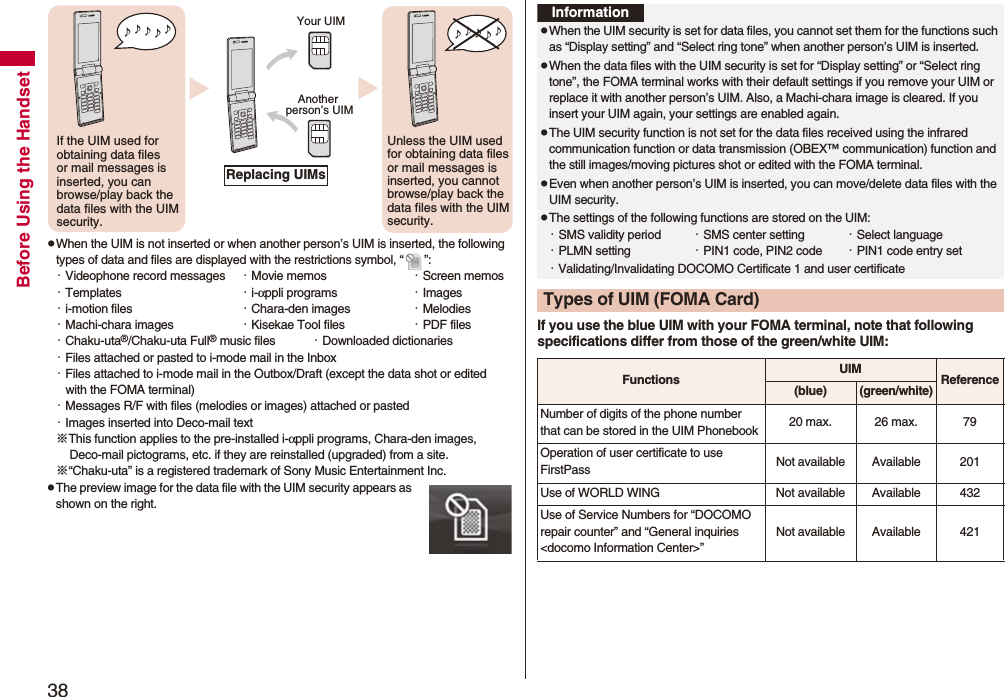 Before Using the Handset

If the UIM used for obtaining data files or mail messages is inserted, you can browse/play back the data files with the UIM security.

Your UIM

Another person's UIM

Replacing UIMs

Unless the UIM used for obtaining data files or mail messages is inserted, you cannot browse/play back the data files with the UIM security.

●When the UIM is not inserted or when another person's UIM is inserted, the following types of data and files are displayed with the restrictions symbol, " ":

･Videophone record messages ･Movie memos ･Screen memos
･Templates ･i-αppli programs ･Images
･i-motion files ･Chara-den images ･Melodies
･Machi-chara images ･Kisekae Tool files ･PDF files
･Chaku-uta®/Chaku-uta Full® music files ･Downloaded dictionaries
･Files attached or pasted to i-mode mail in the Inbox
･Files attached to i-mode mail in the Outbox/Draft (except the data shot or edited with the FOMA terminal)
･Messages R/F with files (melodies or images) attached or pasted
･Images inserted into Deco-mail text
※This function applies to the pre-installed i-αppli programs, Chara-den images, Deco-mail pictograms, etc. if they are reinstalled (upgraded) from a site.
※"Chaku-uta" is a registered trademark of Sony Music Entertainment Inc.

●The preview image for the data file with the UIM security appears as shown on the right.

38

Information

●When the UIM security is set for data files, you cannot set them for the functions such as "Display setting" and "Select ring tone" when another person's UIM is inserted.
●When the data files with the UIM security is set for "Display setting" or "Select ring tone", the FOMA terminal works with their default settings if you remove your UIM or replace it with another person's UIM. Also, a Machi-chara image is cleared. If you insert your UIM again, your settings are enabled again.
●The UIM security function is not set for the data files received using the infrared communication function or data transmission (OBEX™ communication) function and the still images/moving pictures shot or edited with the FOMA terminal.
●Even when another person's UIM is inserted, you can move/delete data files with the UIM security.
●The settings of the following functions are stored on the UIM:
･SMS validity period ･SMS center setting ･Select language
･PLMN setting ･PIN1 code, PIN2 code ･PIN1 code entry set
･Validating/Invalidating DOCOMO Certificate 1 and user certificate

Types of UIM (FOMA Card)

If you use the blue UIM with your FOMA terminal, note that following specifications differ from those of the green/white UIM:

| Functions | UIM (blue) | UIM (green/white) | Reference |
|---|---|---|---|
| Number of digits of the phone number that can be stored in the UIM Phonebook | 20 max. | 26 max. | 79 |
| Operation of user certificate to use FirstPass | Not available | Available | 201 |
| Use of WORLD WING | Not available | Available | 432 |
| Use of Service Numbers for "DOCOMO repair counter" and "General inquiries <docomo Information Center>" | Not available | Available | 421 |