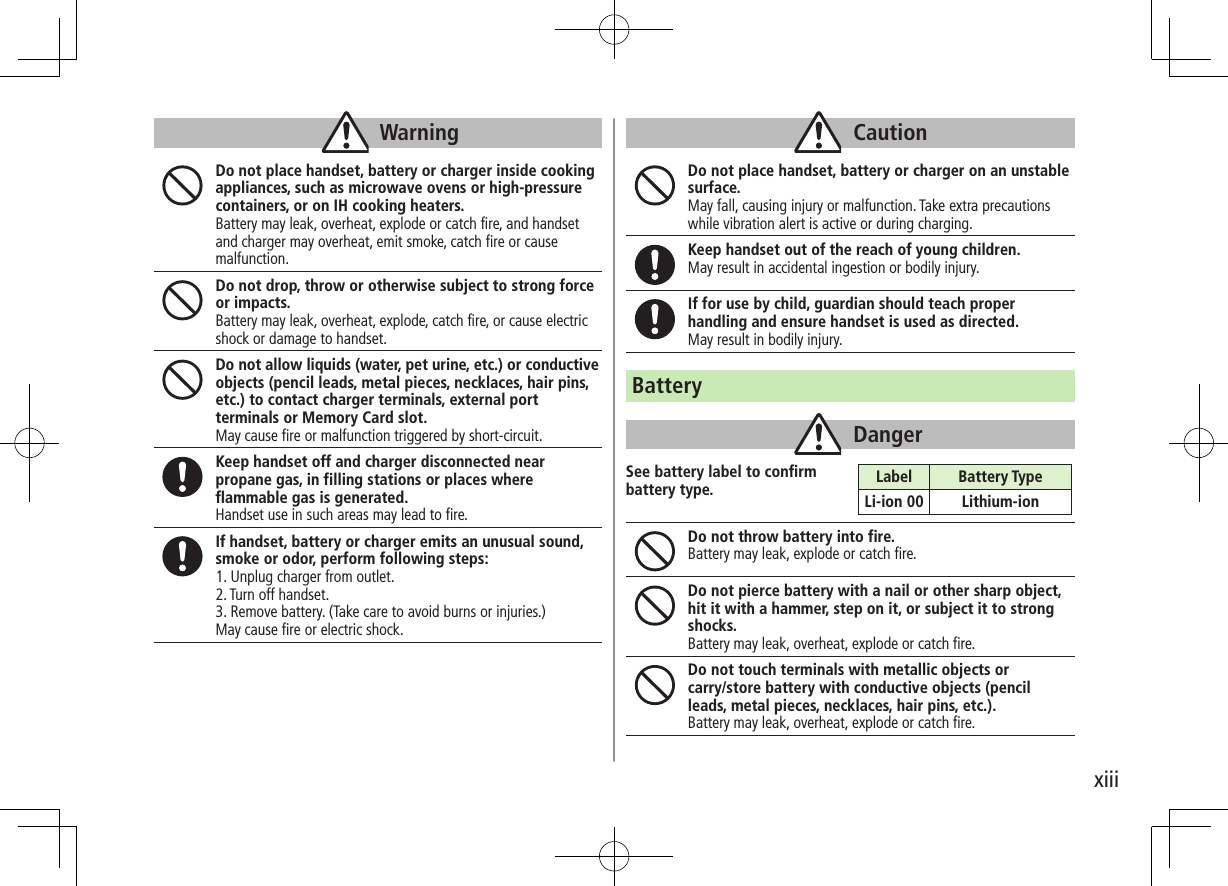 Warning

Do not place handset, battery or charger inside cooking appliances, such as microwave ovens or high-pressure containers, or on IH cooking heaters.
Battery may leak, overheat, explode or catch fire, and handset and charger may overheat, emit smoke, catch fire or cause malfunction.

Do not drop, throw or otherwise subject to strong force or impacts.
Battery may leak, overheat, explode, catch fire, or cause electric shock or damage to handset.

Do not allow liquids (water, pet urine, etc.) or conductive objects (pencil leads, metal pieces, necklaces, hair pins, etc.) to contact charger terminals, external port terminals or Memory Card slot.
May cause fire or malfunction triggered by short-circuit.

Keep handset off and charger disconnected near propane gas, in filling stations or places where flammable gas is generated.
Handset use in such areas may lead to fire.

If handset, battery or charger emits an unusual sound, smoke or odor, perform following steps:
1. Unplug charger from outlet.
2. Turn off handset.
3. Remove battery. (Take care to avoid burns or injuries.)
May cause fire or electric shock.

Caution

Do not place handset, battery or charger on an unstable surface.
May fall, causing injury or malfunction. Take extra precautions while vibration alert is active or during charging.

Keep handset out of the reach of young children.
May result in accidental ingestion or bodily injury.

If for use by child, guardian should teach proper handling and ensure handset is used as directed.
May result in bodily injury.

Battery

Danger

See battery label to confirm battery type.

| Label | Battery Type |
|---|---|
| Li-ion 00 | Lithium-ion |

Do not throw battery into fire.
Battery may leak, explode or catch fire.

Do not pierce battery with a nail or other sharp object, hit it with a hammer, step on it, or subject it to strong shocks.
Battery may leak, overheat, explode or catch fire.

Do not touch terminals with metallic objects or carry/store battery with conductive objects (pencil leads, metal pieces, necklaces, hair pins, etc.).
Battery may leak, overheat, explode or catch fire.

xiii