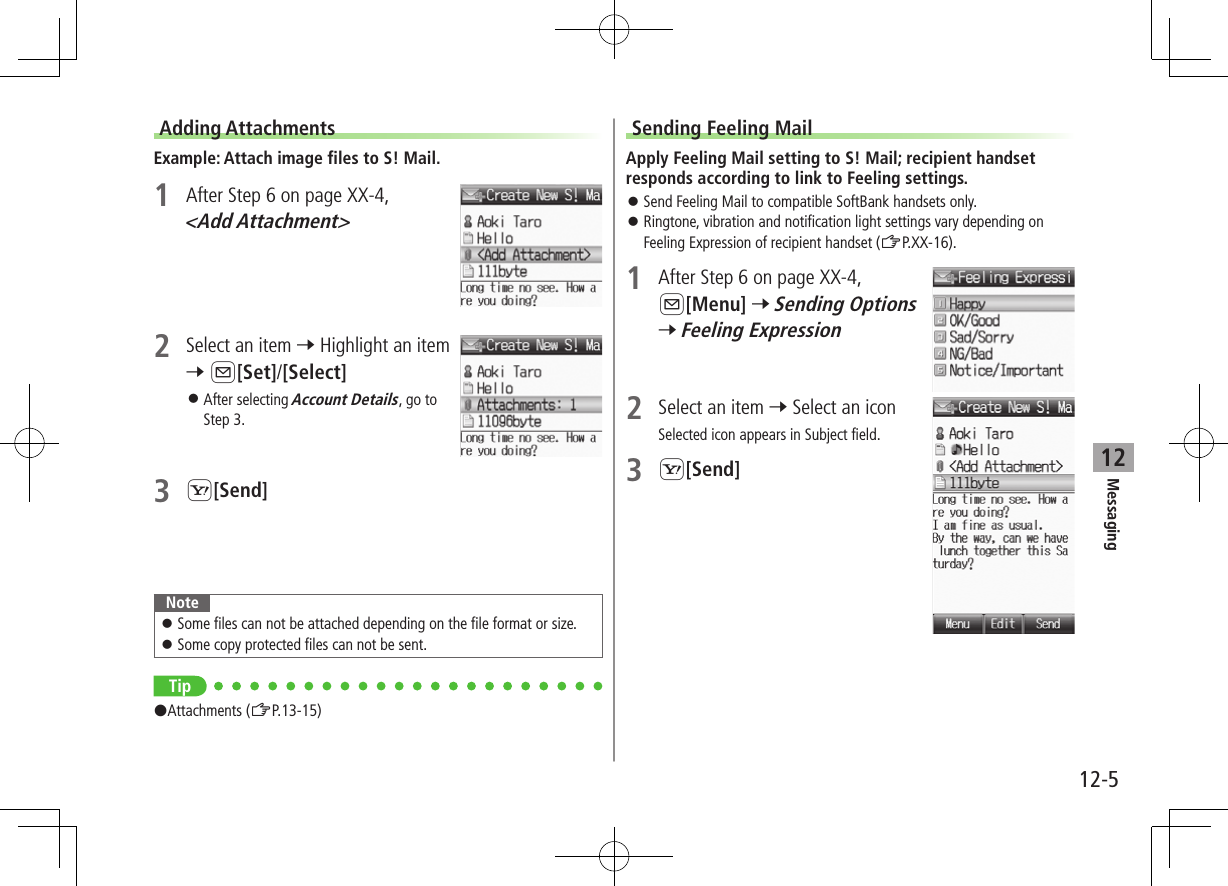 Adding Attachments

Example: Attach image files to S! Mail.

1 After Step 6 on page XX-4, <Add Attachment>

Create New S! Ma
Aoki Taro
Hello
<Add Attachment>
111byte
Long time no see. How are you doing?

2 Select an item → Highlight an item → [Set]/[Select]

● After selecting Account Details, go to Step 3.

Create New S! Ma
Aoki Taro
Hello
Attachments: 1
11096byte
Long time no see. How are you doing?

3 [Send]

Note
● Some files can not be attached depending on the file format or size.
● Some copy protected files can not be sent.

Tip
●Attachments (☞P.13-15)

Sending Feeling Mail

Apply Feeling Mail setting to S! Mail; recipient handset responds according to link to Feeling settings.

● Send Feeling Mail to compatible SoftBank handsets only.
● Ringtone, vibration and notification light settings vary depending on Feeling Expression of recipient handset (☞P.XX-16).

1 After Step 6 on page XX-4, [Menu] → Sending Options → Feeling Expression

Feeling Expressi
Happy
OK/Good
Sad/Sorry
NG/Bad
Notice/Important

2 Select an item → Select an icon
Selected icon appears in Subject field.

3 [Send]

Create New S! Ma
Aoki Taro
Hello
<Add Attachment>
111byte
Long time no see. How are you doing?
I am fine as usual.
By the way, can we have lunch together this Saturday?
Menu Edit Send

12
Messaging

12-5