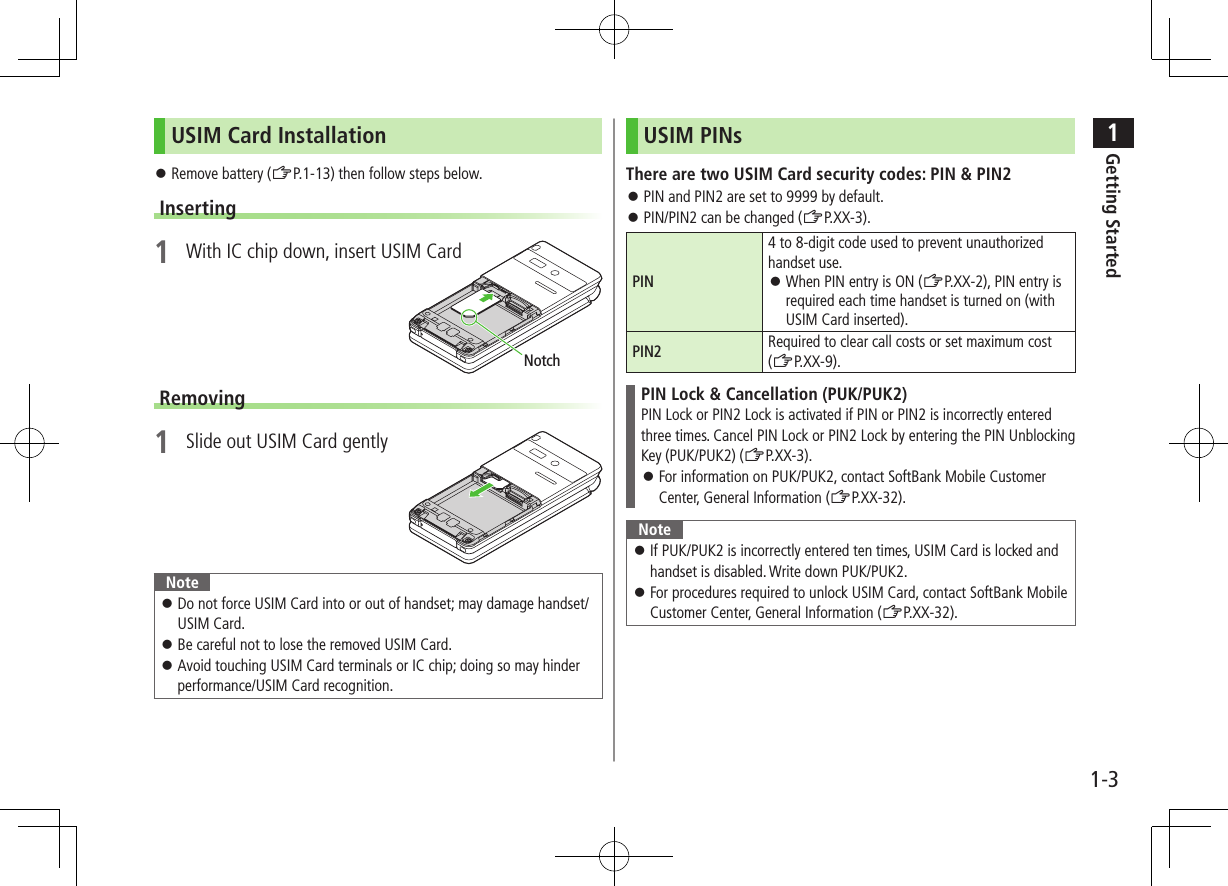 USIM Card Installation

● Remove battery (☞P.1-13) then follow steps below.

Inserting

1 With IC chip down, insert USIM Card

Notch

Removing

1 Slide out USIM Card gently

Note

● Do not force USIM Card into or out of handset; may damage handset/USIM Card.
● Be careful not to lose the removed USIM Card.
● Avoid touching USIM Card terminals or IC chip; doing so may hinder performance/USIM Card recognition.

USIM PINs

There are two USIM Card security codes: PIN & PIN2
● PIN and PIN2 are set to 9999 by default.
● PIN/PIN2 can be changed (☞P.XX-3).

| PIN | 4 to 8-digit code used to prevent unauthorized handset use. ● When PIN entry is ON (☞P.XX-2), PIN entry is required each time handset is turned on (with USIM Card inserted). |
|---|---|
| PIN2 | Required to clear call costs or set maximum cost (☞P.XX-9). |

PIN Lock & Cancellation (PUK/PUK2)
PIN Lock or PIN2 Lock is activated if PIN or PIN2 is incorrectly entered three times. Cancel PIN Lock or PIN2 Lock by entering the PIN Unblocking Key (PUK/PUK2) (☞P.XX-3).
● For information on PUK/PUK2, contact SoftBank Mobile Customer Center, General Information (☞P.XX-32).

Note

● If PUK/PUK2 is incorrectly entered ten times, USIM Card is locked and handset is disabled. Write down PUK/PUK2.
● For procedures required to unlock USIM Card, contact SoftBank Mobile Customer Center, General Information (☞P.XX-32).

1 Getting Started

1-3