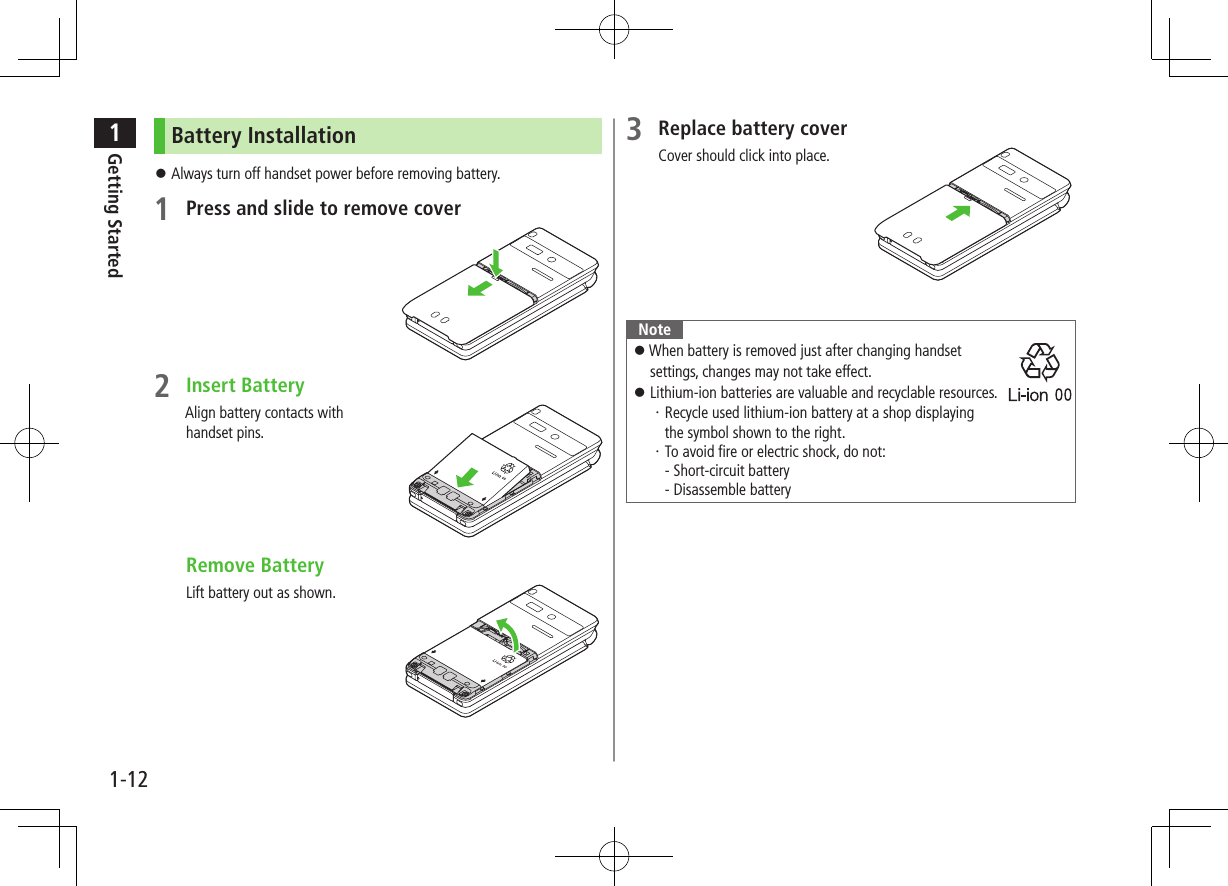 1
Getting Started

Battery Installation

● Always turn off handset power before removing battery.

1 Press and slide to remove cover

2 Insert Battery
Align battery contacts with handset pins.

Remove Battery
Lift battery out as shown.

3 Replace battery cover
Cover should click into place.

Note
● When battery is removed just after changing handset settings, changes may not take effect.
● Lithium-ion batteries are valuable and recyclable resources.
· Recycle used lithium-ion battery at a shop displaying the symbol shown to the right.
· To avoid fire or electric shock, do not:
- Short-circuit battery
- Disassemble battery

Li-ion 00

1-12