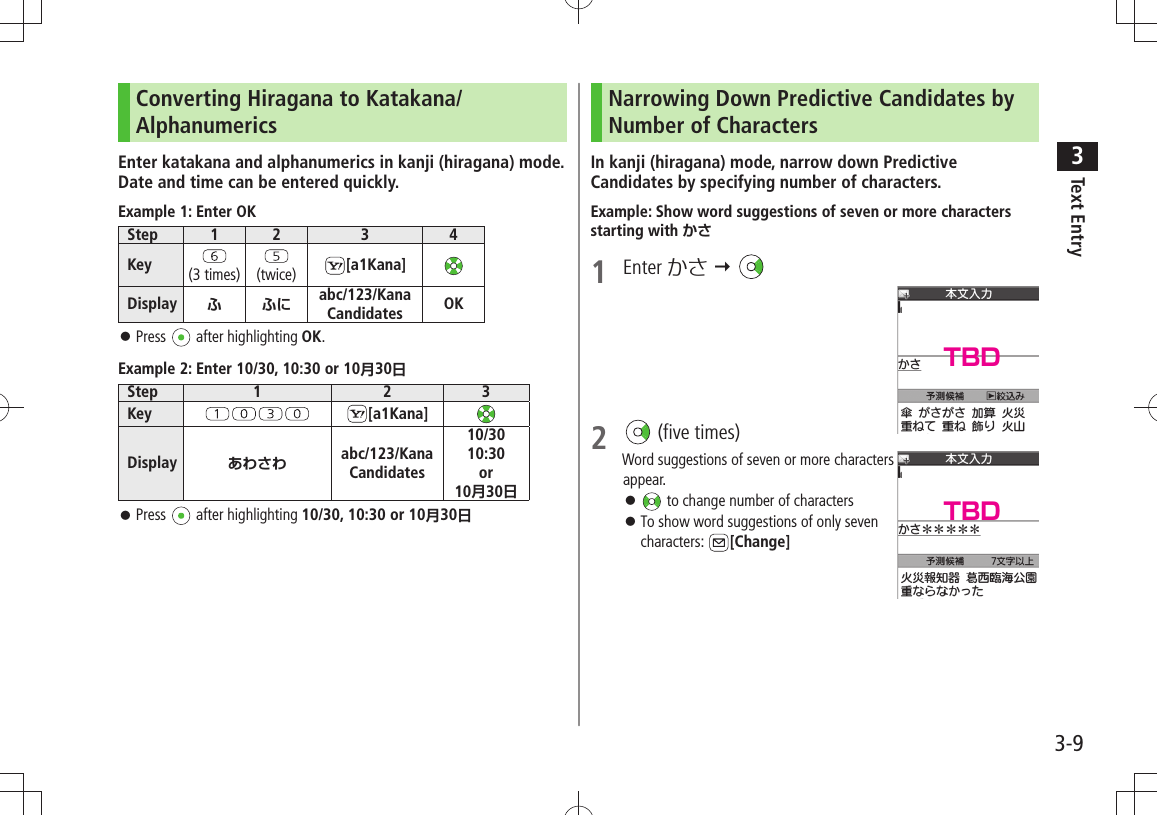 Converting Hiragana to Katakana/ Alphanumerics

Enter katakana and alphanumerics in kanji (hiragana) mode. Date and time can be entered quickly.

Example 1: Enter OK

| Step | 1 | 2 | 3 | 4 |
|---|---|---|---|---|
| Key | 6 (3 times) | 5 (twice) | [a1Kana] | |
| Display | ふ | ふに | abc/123/Kana Candidates | OK |

● Press after highlighting OK.

Example 2: Enter 10/30, 10:30 or 10月30日

| Step | 1 | 2 | 3 |
|---|---|---|---|
| Key | 1 0 3 0 | [a1Kana] | |
| Display | あわさわ | abc/123/Kana Candidates | 10/30 10:30 or 10月30日 |

● Press after highlighting 10/30, 10:30 or 10月30日

Narrowing Down Predictive Candidates by Number of Characters

In kanji (hiragana) mode, narrow down Predictive Candidates by specifying number of characters.

Example: Show word suggestions of seven or more characters starting with かさ

1 Enter かさ →

本文入力
かさ
TBD
予測候補 絞込み
傘 がさがさ 加算 火災 重ねて 重ね 飾り 火山

2 (five times)

Word suggestions of seven or more characters appear.

● to change number of characters
● To show word suggestions of only seven characters: [Change]

本文入力
TBD
かさ＊＊＊＊＊
予測候補 7文字以上
火災報知器 葛西臨海公園 重ならなかった

3
Text Entry

3-9