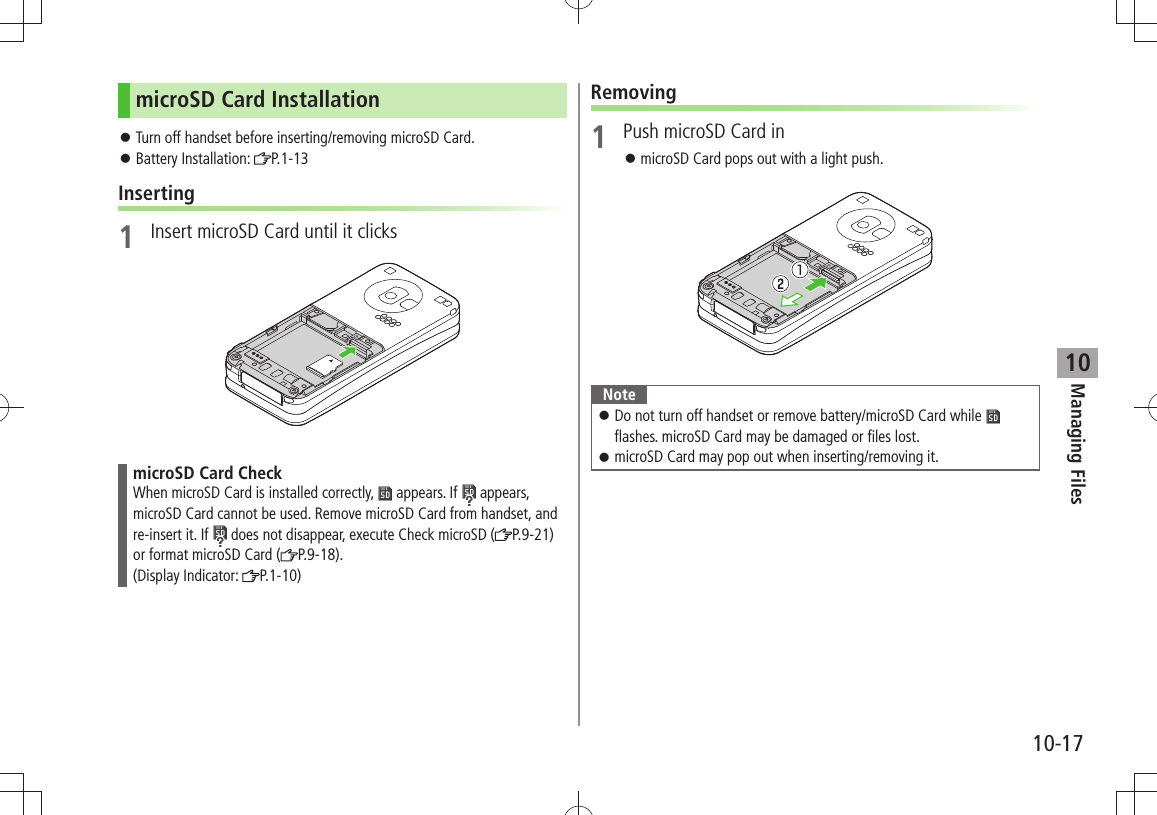 microSD Card Installation

● Turn off handset before inserting/removing microSD Card.
● Battery Installation: P.1-13

Inserting

1 Insert microSD Card until it clicks

microSD Card Check
When microSD Card is installed correctly, appears. If appears, microSD Card cannot be used. Remove microSD Card from handset, and re-insert it. If does not disappear, execute Check microSD (P.9-21) or format microSD Card (P.9-18).
(Display Indicator: P.1-10)

Removing

1 Push microSD Card in
● microSD Card pops out with a light push.

①
②

Note
● Do not turn off handset or remove battery/microSD Card while flashes. microSD Card may be damaged or files lost.
● microSD Card may pop out when inserting/removing it.

10
Managing Files

10-17