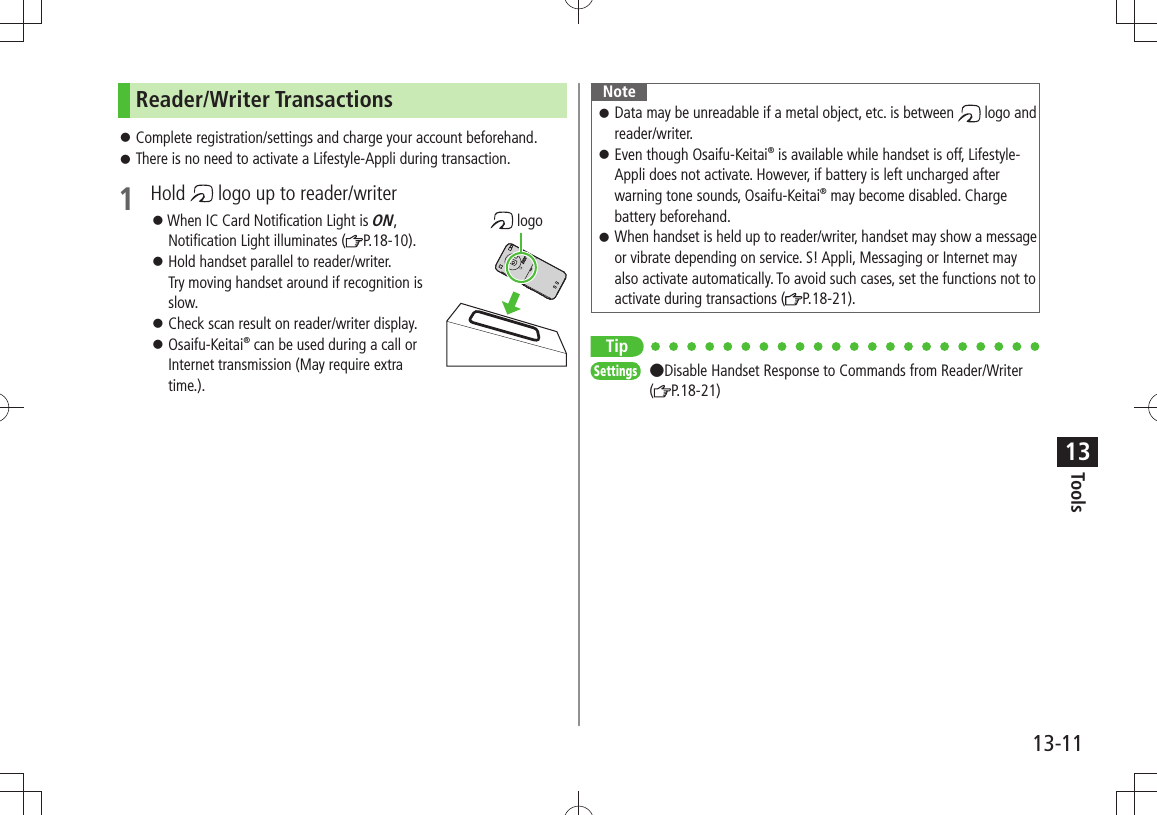 Reader/Writer Transactions

● Complete registration/settings and charge your account beforehand.
● There is no need to activate a Lifestyle-Appli during transaction.

1 Hold logo up to reader/writer

● When IC Card Notification Light is ON, Notification Light illuminates (P.18-10).
● Hold handset parallel to reader/writer. Try moving handset around if recognition is slow.
● Check scan result on reader/writer display.
● Osaifu-Keitai® can be used during a call or Internet transmission (May require extra time.).

logo

Note
● Data may be unreadable if a metal object, etc. is between logo and reader/writer.
● Even though Osaifu-Keitai® is available while handset is off, Lifestyle-Appli does not activate. However, if battery is left uncharged after warning tone sounds, Osaifu-Keitai® may become disabled. Charge battery beforehand.
● When handset is held up to reader/writer, handset may show a message or vibrate depending on service. S! Appli, Messaging or Internet may also activate automatically. To avoid such cases, set the functions not to activate during transactions (P.18-21).

Tip
Settings ●Disable Handset Response to Commands from Reader/Writer (P.18-21)

13
Tools

13-11