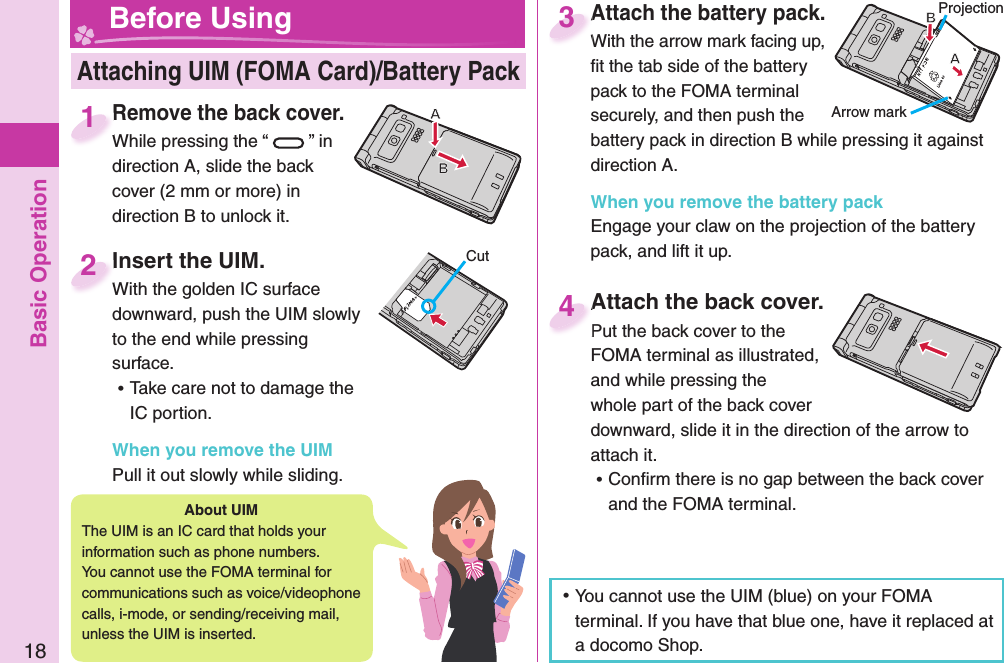 Basic Operation

18

Before Using

Attaching UIM (FOMA Card)/Battery Pack

1 Remove the back cover.
While pressing the " " in direction A, slide the back cover (2 mm or more) in direction B to unlock it.

A
B

2 Insert the UIM.
With the golden IC surface downward, push the UIM slowly to the end while pressing surface.
• Take care not to damage the IC portion.

Cut

When you remove the UIM
Pull it out slowly while sliding.

About UIM
The UIM is an IC card that holds your information such as phone numbers.
You cannot use the FOMA terminal for communications such as voice/videophone calls, i-mode, or sending/receiving mail, unless the UIM is inserted.

3 Attach the battery pack.
With the arrow mark facing up, fit the tab side of the battery pack to the FOMA terminal securely, and then push the battery pack in direction B while pressing it against direction A.

B
Projection
A
Arrow mark

When you remove the battery pack
Engage your claw on the projection of the battery pack, and lift it up.

4 Attach the back cover.
Put the back cover to the FOMA terminal as illustrated, and while pressing the whole part of the back cover downward, slide it in the direction of the arrow to attach it.
• Confirm there is no gap between the back cover and the FOMA terminal.

• You cannot use the UIM (blue) on your FOMA terminal. If you have that blue one, have it replaced at a docomo Shop.