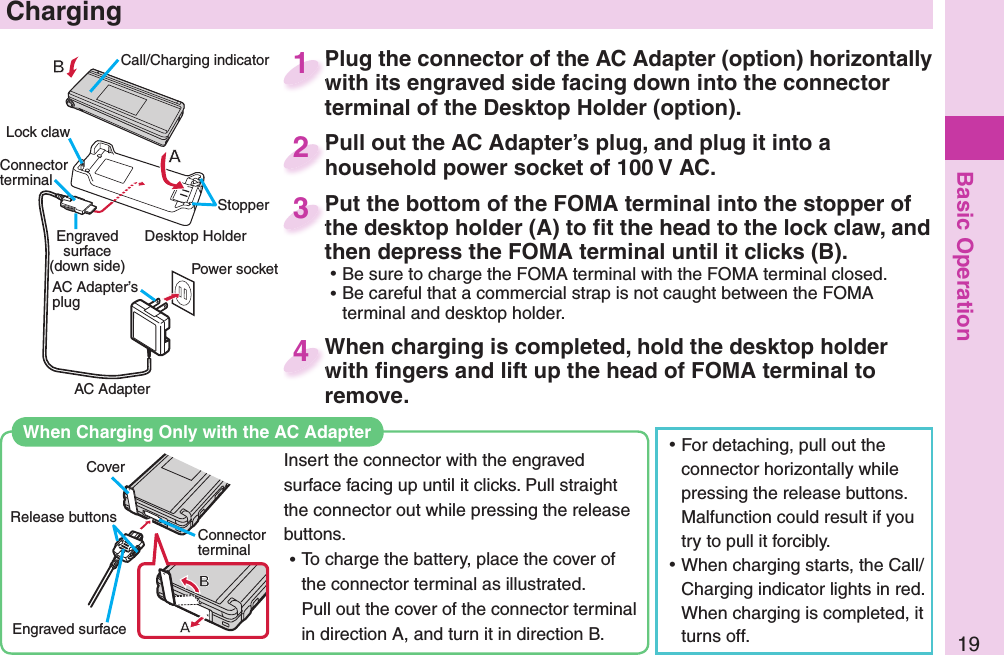 Charging

B

Call/Charging indicator

Lock claw

Connector terminal

A

Stopper

Engraved surface (down side)

Desktop Holder

Power socket

AC Adapter's plug

AC Adapter

1 Plug the connector of the AC Adapter (option) horizontally with its engraved side facing down into the connector terminal of the Desktop Holder (option).

2 Pull out the AC Adapter's plug, and plug it into a household power socket of 100 V AC.

3 Put the bottom of the FOMA terminal into the stopper of the desktop holder (A) to fit the head to the lock claw, and then depress the FOMA terminal until it clicks (B).
• Be sure to charge the FOMA terminal with the FOMA terminal closed.
• Be careful that a commercial strap is not caught between the FOMA terminal and desktop holder.

4 When charging is completed, hold the desktop holder with fingers and lift up the head of FOMA terminal to remove.

When Charging Only with the AC Adapter

Cover

Release buttons

Connector terminal

B

A

Engraved surface

Insert the connector with the engraved surface facing up until it clicks. Pull straight the connector out while pressing the release buttons.
• To charge the battery, place the cover of the connector terminal as illustrated. Pull out the cover of the connector terminal in direction A, and turn it in direction B.

• For detaching, pull out the connector horizontally while pressing the release buttons. Malfunction could result if you try to pull it forcibly.
• When charging starts, the Call/Charging indicator lights in red. When charging is completed, it turns off.

Basic Operation

19