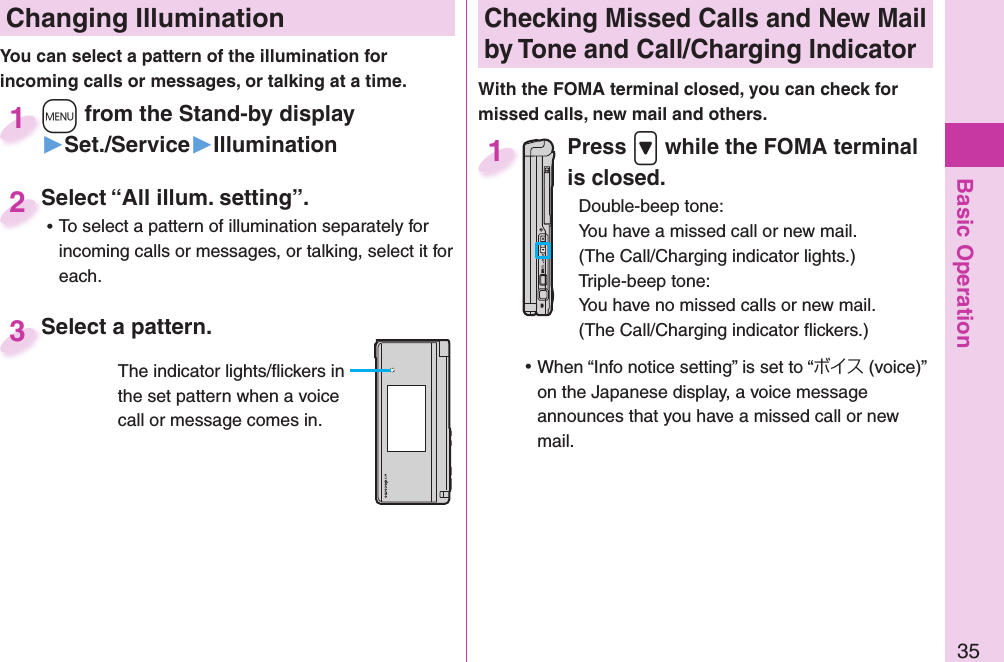 Changing Illumination

You can select a pattern of the illumination for incoming calls or messages, or talking at a time.

1 MENU from the Stand-by display ▶Set./Service▶Illumination

2 Select “All illum. setting”.

• To select a pattern of illumination separately for incoming calls or messages, or talking, select it for each.

3 Select a pattern.

The indicator lights/flickers in the set pattern when a voice call or message comes in.

Checking Missed Calls and New Mail by Tone and Call/Charging Indicator

With the FOMA terminal closed, you can check for missed calls, new mail and others.

1 Press ▼ while the FOMA terminal is closed.

Double-beep tone:
You have a missed call or new mail.
(The Call/Charging indicator lights.)
Triple-beep tone:
You have no missed calls or new mail.
(The Call/Charging indicator flickers.)

• When “Info notice setting” is set to “ボイス (voice)” on the Japanese display, a voice message announces that you have a missed call or new mail.

Basic Operation

35