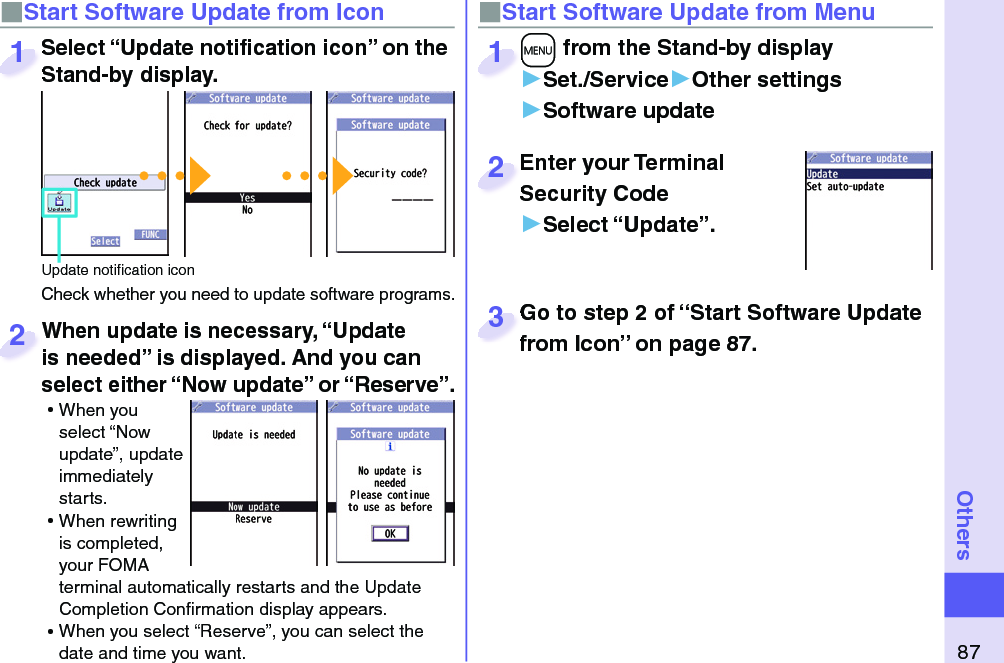 ■Start Software Update from Icon

1 Select “Update notification icon” on the Stand-by display.

Check update
Update
Select
FUNC

Software update
Check for update?
Yes
No

Software update
Software update
Security code?
____

Update notification icon

Check whether you need to update software programs.

2 When update is necessary, “Update is needed” is displayed. And you can select either “Now update” or “Reserve”.

• When you select “Now update”, update immediately starts.
• When rewriting is completed, your FOMA terminal automatically restarts and the Update Completion Confirmation display appears.
• When you select “Reserve”, you can select the date and time you want.

Software update
Update is needed
Now update
Reserve

Software update
Software update
i
No update is needed
Please continue to use as before
OK

■Start Software Update from Menu

1 MENU from the Stand-by display ▶Set./Service▶Other settings ▶Software update

2 Enter your Terminal Security Code ▶Select “Update”.

Software update
Update
Set auto-update

3 Go to step 2 of “Start Software Update from Icon” on page 87.

Others

87