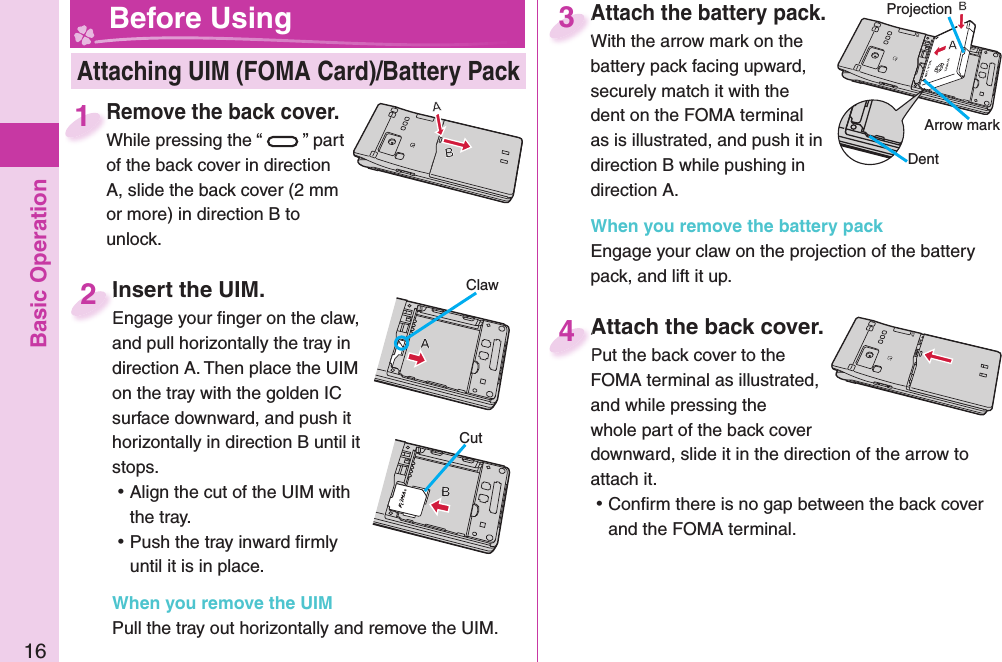 Basic Operation

16

Before Using

Attaching UIM (FOMA Card)/Battery Pack

1 Remove the back cover.
While pressing the "  " part of the back cover in direction A, slide the back cover (2 mm or more) in direction B to unlock.

A
B

2 Insert the UIM.
Engage your finger on the claw, and pull horizontally the tray in direction A. Then place the UIM on the tray with the golden IC surface downward, and push it horizontally in direction B until it stops.
• Align the cut of the UIM with the tray.
• Push the tray inward firmly until it is in place.

Claw
A
Cut
B

When you remove the UIM
Pull the tray out horizontally and remove the UIM.

3 Attach the battery pack.
With the arrow mark on the battery pack facing upward, securely match it with the dent on the FOMA terminal as is illustrated, and push it in direction B while pushing in direction A.

Projection B
A
Arrow mark
Dent

When you remove the battery pack
Engage your claw on the projection of the battery pack, and lift it up.

4 Attach the back cover.
Put the back cover to the FOMA terminal as illustrated, and while pressing the whole part of the back cover downward, slide it in the direction of the arrow to attach it.
• Confirm there is no gap between the back cover and the FOMA terminal.