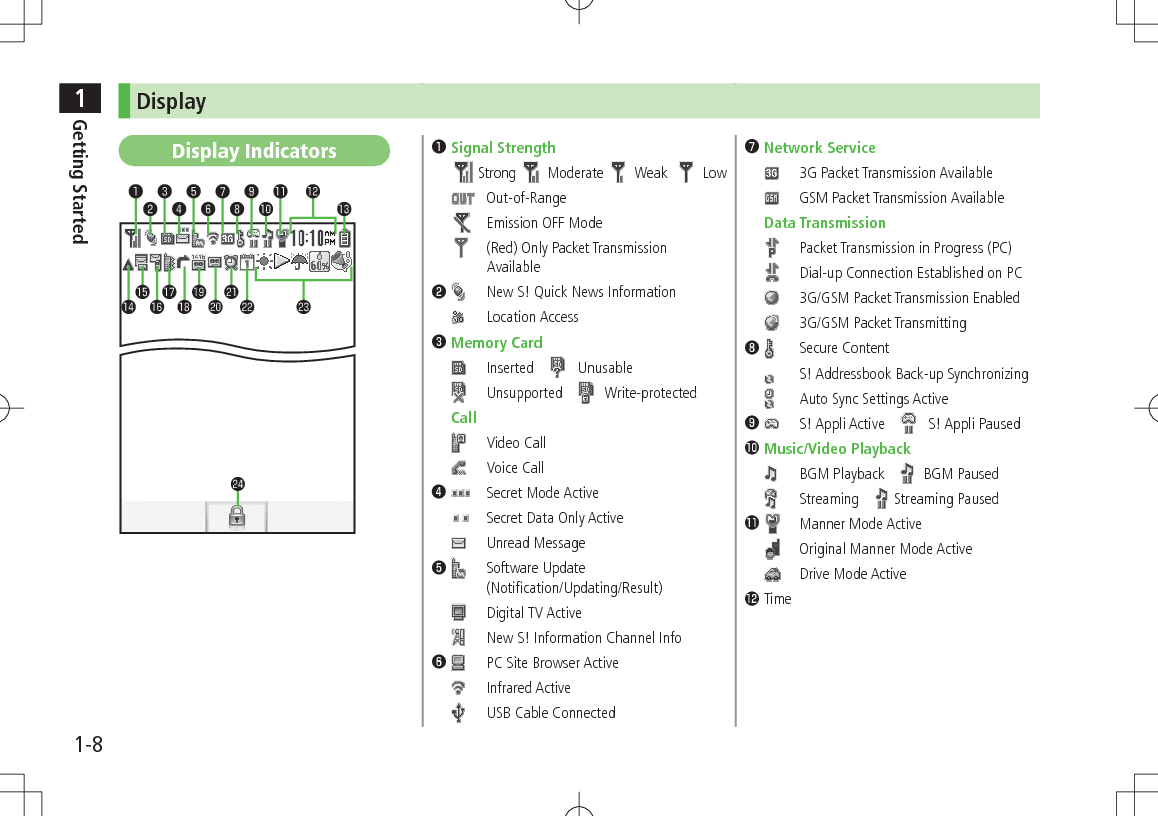 1

Getting Started

Display

Display Indicators

❶ ❷ ❸ ❹ ❺ ❻ ❼ ❽ ❾ ❿ ⓫ ⓬ ⓭

10:10 AM PM

60%

⓮ ⓯ ⓰ ⓱ ⓲ ⓳ ⓴ ㉑ ㉒ ㉓

㉔

❶ Signal Strength

Strong Moderate Weak Low

Out-of-Range

Emission OFF Mode

(Red) Only Packet Transmission Available

❷ New S! Quick News Information

Location Access

❸ Memory Card

Inserted Unusable

Unsupported Write-protected

Call

Video Call

Voice Call

❹ Secret Mode Active

Secret Data Only Active

Unread Message

❺ Software Update (Notification/Updating/Result)

Digital TV Active

New S! Information Channel Info

❻ PC Site Browser Active

Infrared Active

USB Cable Connected

❼ Network Service

3G Packet Transmission Available

GSM Packet Transmission Available

Data Transmission

Packet Transmission in Progress (PC)

Dial-up Connection Established on PC

3G/GSM Packet Transmission Enabled

3G/GSM Packet Transmitting

❽ Secure Content

S! Addressbook Back-up Synchronizing

Auto Sync Settings Active

❾ S! Appli Active S! Appli Paused

❿ Music/Video Playback

BGM Playback BGM Paused

Streaming Streaming Paused

⓫ Manner Mode Active

Original Manner Mode Active

Drive Mode Active

⓬ Time

1-8