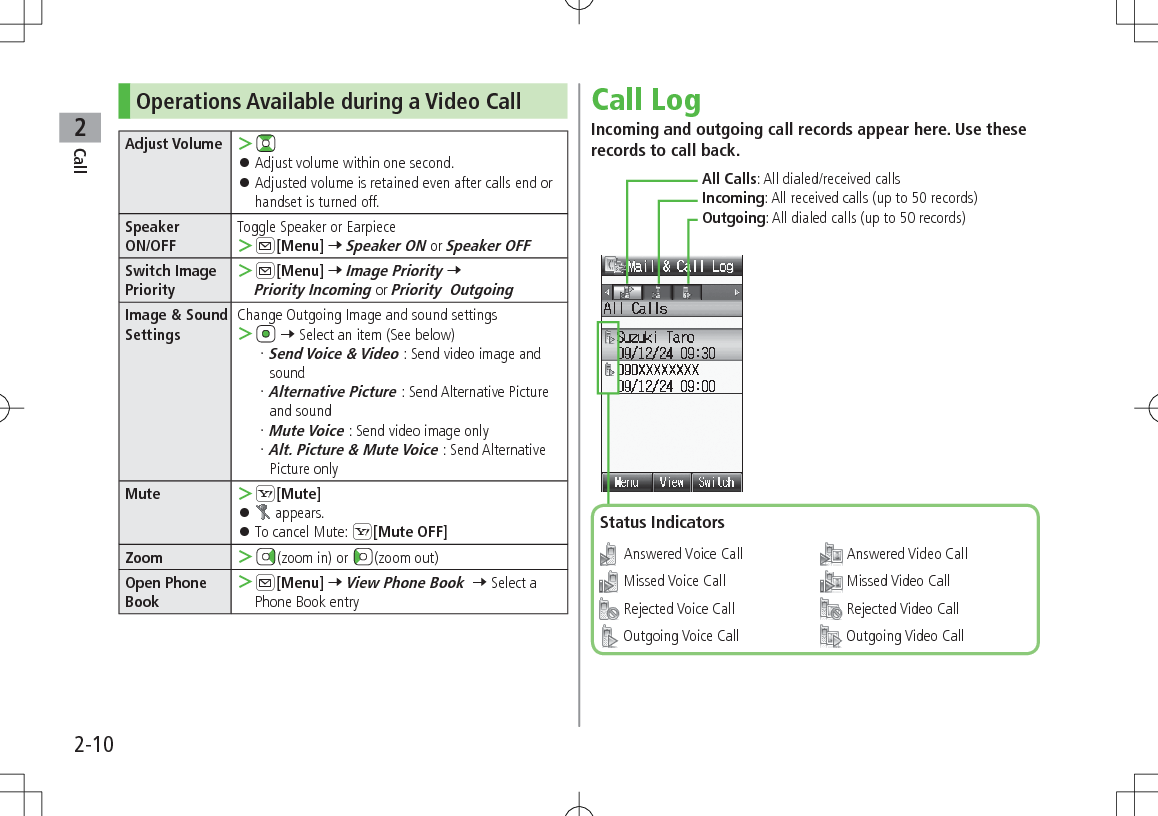 2
Call

Operations Available during a Video Call

| Adjust Volume | > ● Adjust volume within one second. ● Adjusted volume is retained even after calls end or handset is turned off. |
|---|---|
| Speaker ON/OFF | Toggle Speaker or Earpiece > [Menu] → Speaker ON or Speaker OFF |
| Switch Image Priority | > [Menu] → Image Priority → Priority Incoming or Priority Outgoing |
| Image & Sound Settings | Change Outgoing Image and sound settings > → Select an item (See below) · Send Voice & Video : Send video image and sound · Alternative Picture : Send Alternative Picture and sound · Mute Voice : Send video image only · Alt. Picture & Mute Voice : Send Alternative Picture only |
| Mute | > [Mute] ● appears. ● To cancel Mute: [Mute OFF] |
| Zoom | > (zoom in) or (zoom out) |
| Open Phone Book | > [Menu] → View Phone Book → Select a Phone Book entry |

Call Log

Incoming and outgoing call records appear here. Use these records to call back.

All Calls: All dialed/received calls
Incoming: All received calls (up to 50 records)
Outgoing: All dialed calls (up to 50 records)

Mail & Call Log
All Calls
Suzuki Taro
09/12/24 09:30
090XXXXXXXX
09/12/24 09:00
Menu View Switch

Status Indicators
Answered Voice Call
Missed Voice Call
Rejected Voice Call
Outgoing Voice Call
Answered Video Call
Missed Video Call
Rejected Video Call
Outgoing Video Call

2-10