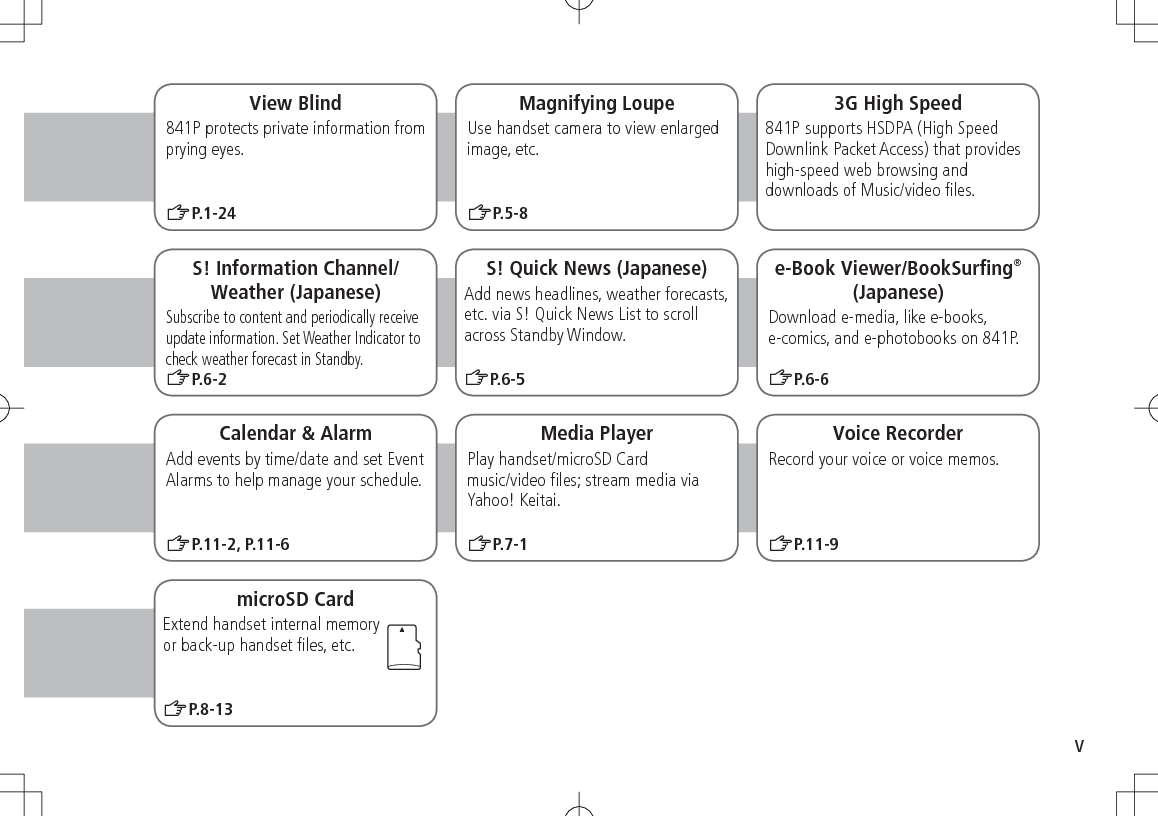 View Blind
841P protects private information from prying eyes.
☞P.1-24

Magnifying Loupe
Use handset camera to view enlarged image, etc.
☞P.5-8

3G High Speed
841P supports HSDPA (High Speed Downlink Packet Access) that provides high-speed web browsing and downloads of Music/video files.

S! Information Channel/ Weather (Japanese)
Subscribe to content and periodically receive update information. Set Weather Indicator to check weather forecast in Standby.
☞P.6-2

S! Quick News (Japanese)
Add news headlines, weather forecasts, etc. via S! Quick News List to scroll across Standby Window.
☞P.6-5

e-Book Viewer/BookSurfing® (Japanese)
Download e-media, like e-books, e-comics, and e-photobooks on 841P.
☞P.6-6

Calendar & Alarm
Add events by time/date and set Event Alarms to help manage your schedule.
☞P.11-2, P.11-6

Media Player
Play handset/microSD Card music/video files; stream media via Yahoo! Keitai.
☞P.7-1

Voice Recorder
Record your voice or voice memos.
☞P.11-9

microSD Card
Extend handset internal memory or back-up handset files, etc.
☞P.8-13

v