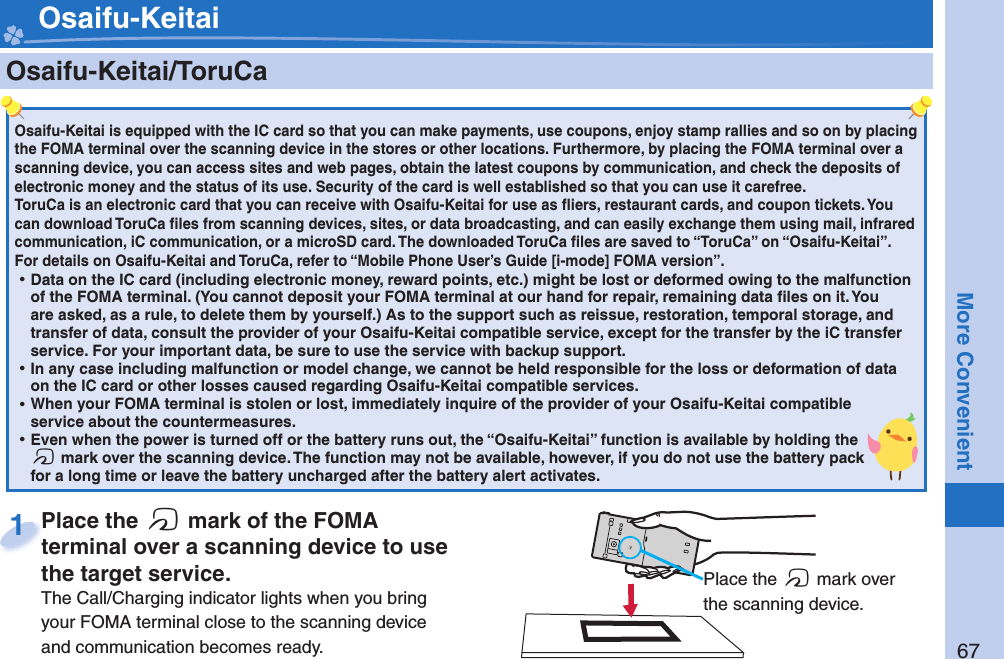 Osaifu-Keitai

Osaifu-Keitai/ToruCa

Osaifu-Keitai is equipped with the IC card so that you can make payments, use coupons, enjoy stamp rallies and so on by placing the FOMA terminal over the scanning device in the stores or other locations. Furthermore, by placing the FOMA terminal over a scanning device, you can access sites and web pages, obtain the latest coupons by communication, and check the deposits of electronic money and the status of its use. Security of the card is well established so that you can use it carefree.
ToruCa is an electronic card that you can receive with Osaifu-Keitai for use as fliers, restaurant cards, and coupon tickets. You can download ToruCa files from scanning devices, sites, or data broadcasting, and can easily exchange them using mail, infrared communication, iC communication, or a microSD card. The downloaded ToruCa files are saved to “ToruCa” on “Osaifu-Keitai”.
For details on Osaifu-Keitai and ToruCa, refer to “Mobile Phone User’s Guide [i-mode] FOMA version”.
• Data on the IC card (including electronic money, reward points, etc.) might be lost or deformed owing to the malfunction of the FOMA terminal. (You cannot deposit your FOMA terminal at our hand for repair, remaining data files on it. You are asked, as a rule, to delete them by yourself.) As to the support such as reissue, restoration, temporal storage, and transfer of data, consult the provider of your Osaifu-Keitai compatible service, except for the transfer by the iC transfer service. For your important data, be sure to use the service with backup support.
• In any case including malfunction or model change, we cannot be held responsible for the loss or deformation of data on the IC card or other losses caused regarding Osaifu-Keitai compatible services.
• When your FOMA terminal is stolen or lost, immediately inquire of the provider of your Osaifu-Keitai compatible service about the countermeasures.
• Even when the power is turned off or the battery runs out, the “Osaifu-Keitai” function is available by holding the mark over the scanning device. The function may not be available, however, if you do not use the battery pack for a long time or leave the battery uncharged after the battery alert activates.

1 Place the mark of the FOMA terminal over a scanning device to use the target service.
The Call/Charging indicator lights when you bring your FOMA terminal close to the scanning device and communication becomes ready.

Place the mark over the scanning device.

More Convenient

67