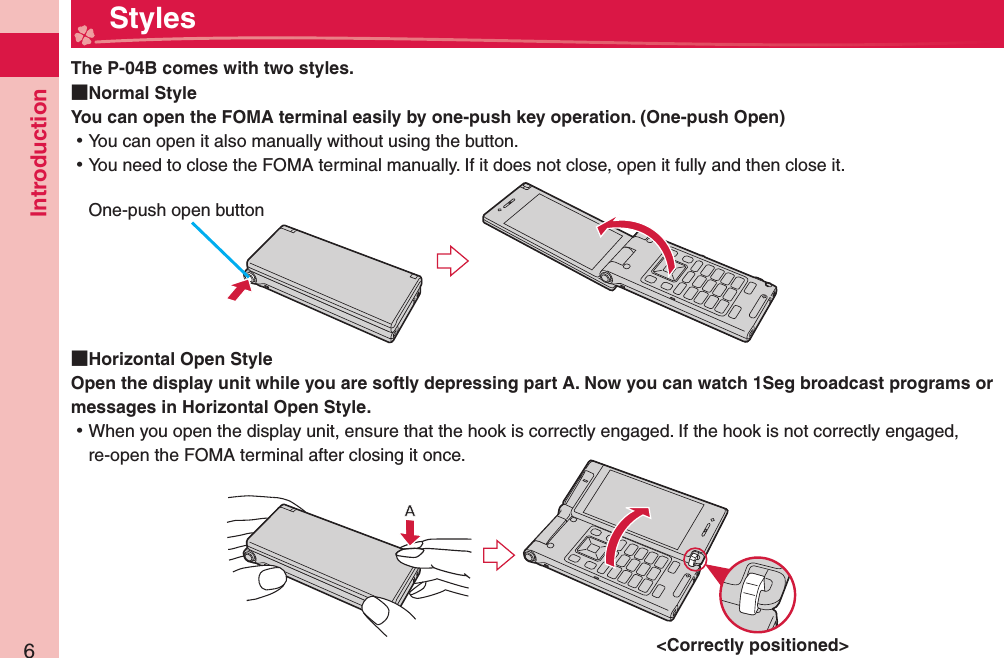 Introduction

Styles

The P-04B comes with two styles.

■Normal Style
You can open the FOMA terminal easily by one-push key operation. (One-push Open)
• You can open it also manually without using the button.
• You need to close the FOMA terminal manually. If it does not close, open it fully and then close it.

One-push open button

■Horizontal Open Style
Open the display unit while you are softly depressing part A. Now you can watch 1Seg broadcast programs or messages in Horizontal Open Style.
• When you open the display unit, ensure that the hook is correctly engaged. If the hook is not correctly engaged, re-open the FOMA terminal after closing it once.

A

<Correctly positioned>

6