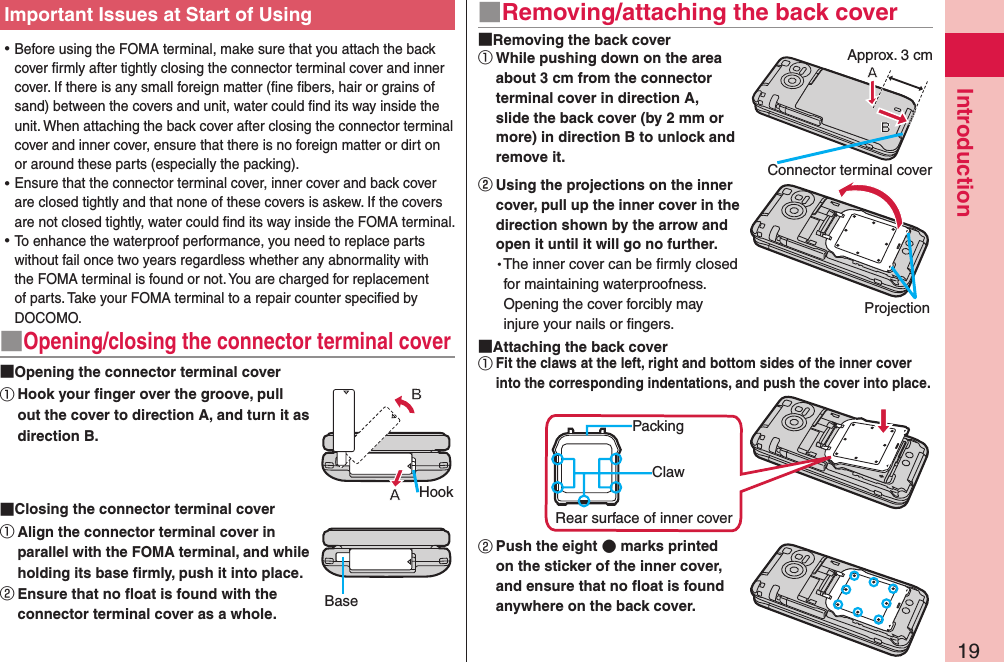 Important Issues at Start of Using

• Before using the FOMA terminal, make sure that you attach the back cover firmly after tightly closing the connector terminal cover and inner cover. If there is any small foreign matter (fine fibers, hair or grains of sand) between the covers and unit, water could find its way inside the unit. When attaching the back cover after closing the connector terminal cover and inner cover, ensure that there is no foreign matter or dirt on or around these parts (especially the packing).
• Ensure that the connector terminal cover, inner cover and back cover are closed tightly and that none of these covers is askew. If the covers are not closed tightly, water could find its way inside the FOMA terminal.
• To enhance the waterproof performance, you need to replace parts without fail once two years regardless whether any abnormality with the FOMA terminal is found or not. You are charged for replacement of parts. Take your FOMA terminal to a repair counter specified by DOCOMO.

■Opening/closing the connector terminal cover

■Opening the connector terminal cover
① Hook your finger over the groove, pull out the cover to direction A, and turn it as direction B.

B
A
Hook

■Closing the connector terminal cover
① Align the connector terminal cover in parallel with the FOMA terminal, and while holding its base firmly, push it into place.
② Ensure that no float is found with the connector terminal cover as a whole.

Base

■Removing/attaching the back cover

■Removing the back cover
① While pushing down on the area about 3 cm from the connector terminal cover in direction A, slide the back cover (by 2 mm or more) in direction B to unlock and remove it.

Approx. 3 cm
A
B
Connector terminal cover

② Using the projections on the inner cover, pull up the inner cover in the direction shown by the arrow and open it until it will go no further.
・The inner cover can be firmly closed for maintaining waterproofness. Opening the cover forcibly may injure your nails or fingers.

Projection

■Attaching the back cover
① Fit the claws at the left, right and bottom sides of the inner cover into the corresponding indentations, and push the cover into place.

Packing
Claw
Rear surface of inner cover

② Push the eight ● marks printed on the sticker of the inner cover, and ensure that no float is found anywhere on the back cover.

Introduction

19