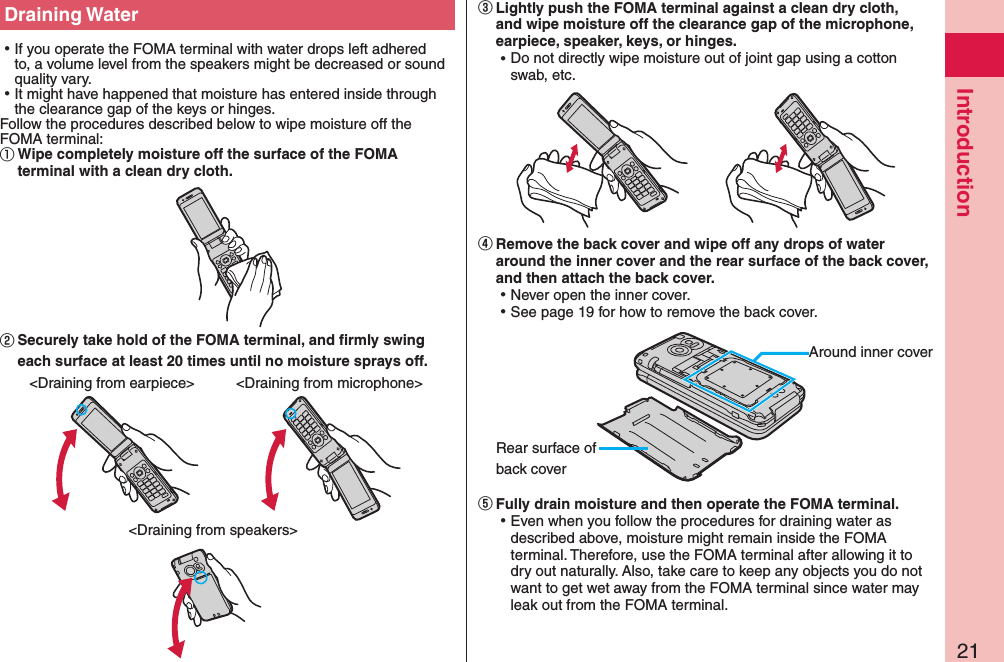 Draining Water

• If you operate the FOMA terminal with water drops left adhered to, a volume level from the speakers might be decreased or sound quality vary.
• It might have happened that moisture has entered inside through the clearance gap of the keys or hinges.
Follow the procedures described below to wipe moisture off the FOMA terminal:
① Wipe completely moisture off the surface of the FOMA terminal with a clean dry cloth.

② Securely take hold of the FOMA terminal, and firmly swing each surface at least 20 times until no moisture sprays off.
<Draining from earpiece> <Draining from microphone>
<Draining from speakers>

③ Lightly push the FOMA terminal against a clean dry cloth, and wipe moisture off the clearance gap of the microphone, earpiece, speaker, keys, or hinges.
• Do not directly wipe moisture out of joint gap using a cotton swab, etc.

④ Remove the back cover and wipe off any drops of water around the inner cover and the rear surface of the back cover, and then attach the back cover.
• Never open the inner cover.
• See page 19 for how to remove the back cover.

Around inner cover
Rear surface of back cover

⑤ Fully drain moisture and then operate the FOMA terminal.
• Even when you follow the procedures for draining water as described above, moisture might remain inside the FOMA terminal. Therefore, use the FOMA terminal after allowing it to dry out naturally. Also, take care to keep any objects you do not want to get wet away from the FOMA terminal since water may leak out from the FOMA terminal.

Introduction

21