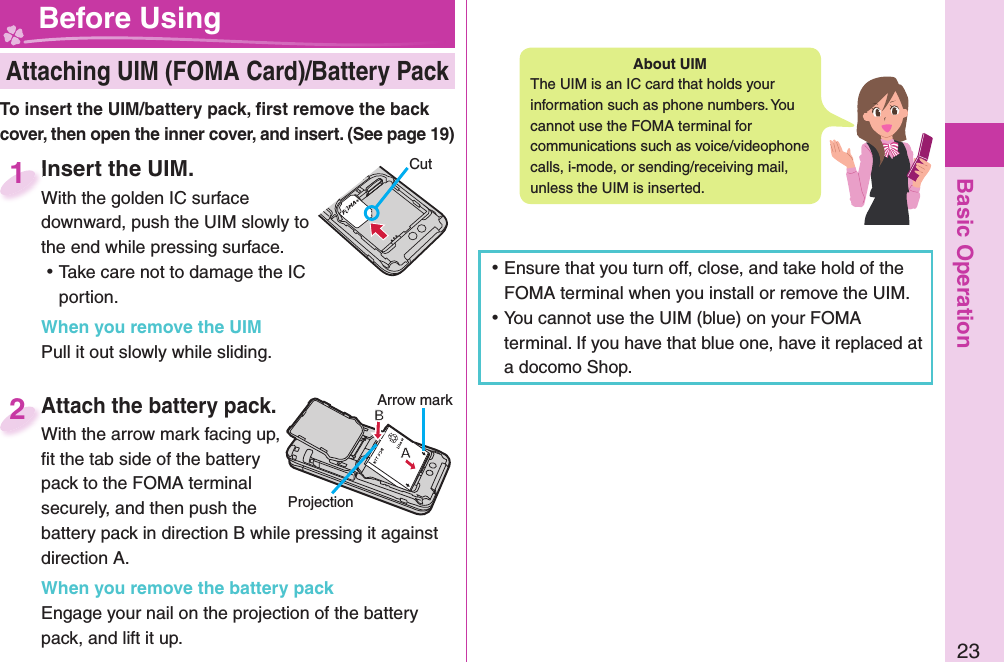 Before Using

Attaching UIM (FOMA Card)/Battery Pack

To insert the UIM/battery pack, first remove the back cover, then open the inner cover, and insert. (See page 19)

1 Insert the UIM.
With the golden IC surface downward, push the UIM slowly to the end while pressing surface.
• Take care not to damage the IC portion.

Cut

When you remove the UIM
Pull it out slowly while sliding.

2 Attach the battery pack.
With the arrow mark facing up, fit the tab side of the battery pack to the FOMA terminal securely, and then push the battery pack in direction B while pressing it against direction A.

Arrow mark
B
A
Projection

When you remove the battery pack
Engage your nail on the projection of the battery pack, and lift it up.

About UIM
The UIM is an IC card that holds your information such as phone numbers. You cannot use the FOMA terminal for communications such as voice/videophone calls, i-mode, or sending/receiving mail, unless the UIM is inserted.

• Ensure that you turn off, close, and take hold of the FOMA terminal when you install or remove the UIM.
• You cannot use the UIM (blue) on your FOMA terminal. If you have that blue one, have it replaced at a docomo Shop.

Basic Operation

23