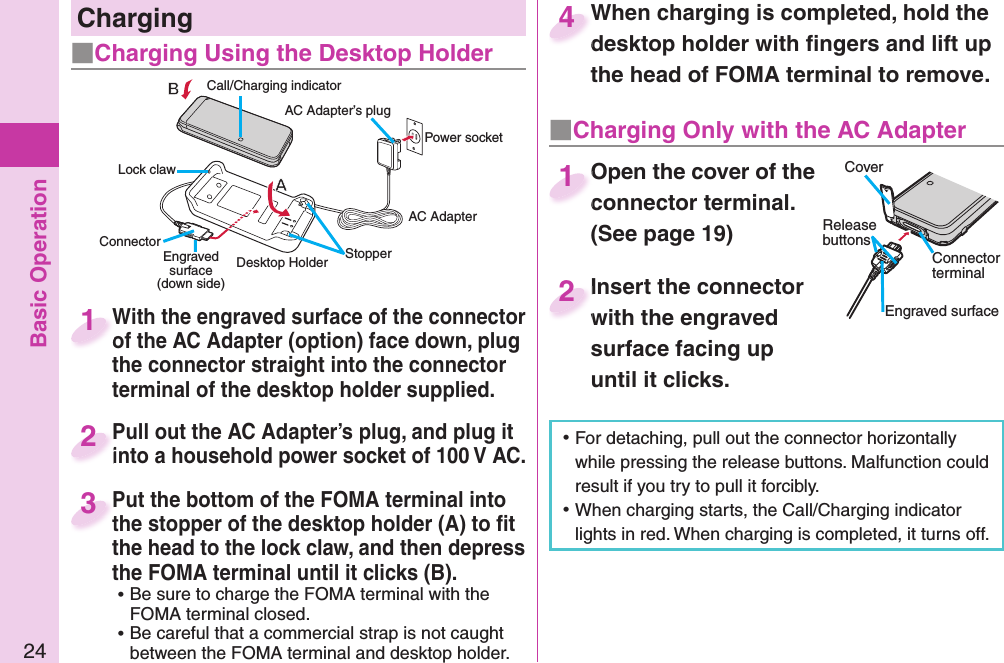 Basic Operation

24

Charging

■Charging Using the Desktop Holder

B
Call/Charging indicator
AC Adapter's plug
Power socket
Lock claw
A
AC Adapter
Connector
Engraved surface (down side)
Desktop Holder
Stopper

1 With the engraved surface of the connector of the AC Adapter (option) face down, plug the connector straight into the connector terminal of the desktop holder supplied.

2 Pull out the AC Adapter's plug, and plug it into a household power socket of 100 V AC.

3 Put the bottom of the FOMA terminal into the stopper of the desktop holder (A) to fit the head to the lock claw, and then depress the FOMA terminal until it clicks (B).
• Be sure to charge the FOMA terminal with the FOMA terminal closed.
• Be careful that a commercial strap is not caught between the FOMA terminal and desktop holder.

4 When charging is completed, hold the desktop holder with fingers and lift up the head of FOMA terminal to remove.

■Charging Only with the AC Adapter

1 Open the cover of the connector terminal. (See page 19)

2 Insert the connector with the engraved surface facing up until it clicks.

Cover
Release buttons
Connector terminal
Engraved surface

• For detaching, pull out the connector horizontally while pressing the release buttons. Malfunction could result if you try to pull it forcibly.
• When charging starts, the Call/Charging indicator lights in red. When charging is completed, it turns off.