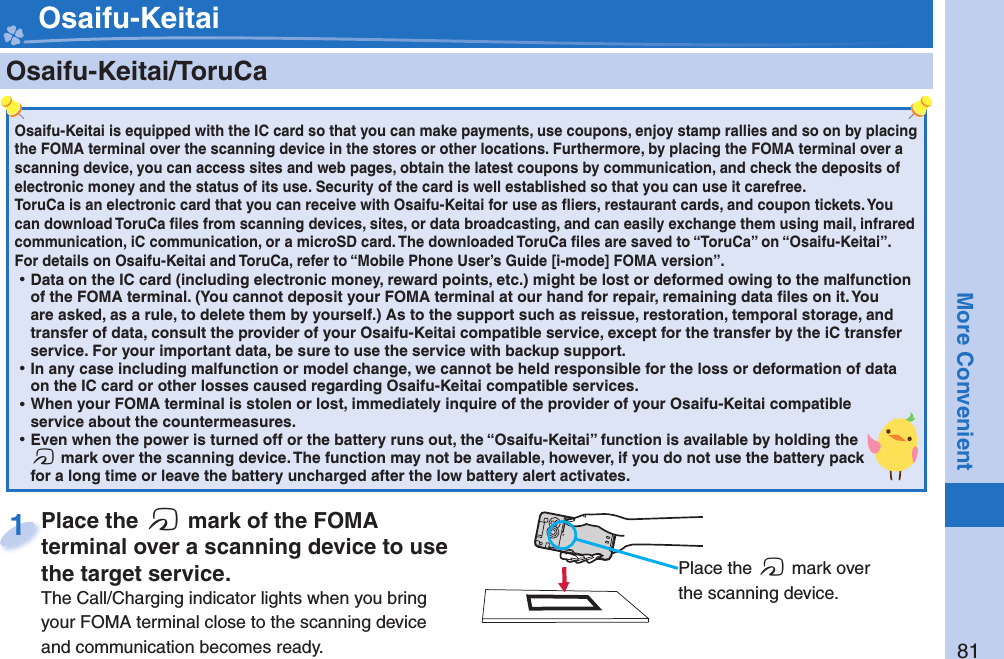 Osaifu-Keitai

Osaifu-Keitai/ToruCa

Osaifu-Keitai is equipped with the IC card so that you can make payments, use coupons, enjoy stamp rallies and so on by placing the FOMA terminal over the scanning device in the stores or other locations. Furthermore, by placing the FOMA terminal over a scanning device, you can access sites and web pages, obtain the latest coupons by communication, and check the deposits of electronic money and the status of its use. Security of the card is well established so that you can use it carefree.
ToruCa is an electronic card that you can receive with Osaifu-Keitai for use as fliers, restaurant cards, and coupon tickets. You can download ToruCa files from scanning devices, sites, or data broadcasting, and can easily exchange them using mail, infrared communication, iC communication, or a microSD card. The downloaded ToruCa files are saved to “ToruCa” on “Osaifu-Keitai”.
For details on Osaifu-Keitai and ToruCa, refer to “Mobile Phone User’s Guide [i-mode] FOMA version”.
• Data on the IC card (including electronic money, reward points, etc.) might be lost or deformed owing to the malfunction of the FOMA terminal. (You cannot deposit your FOMA terminal at our hand for repair, remaining data files on it. You are asked, as a rule, to delete them by yourself.) As to the support such as reissue, restoration, temporal storage, and transfer of data, consult the provider of your Osaifu-Keitai compatible service, except for the transfer by the iC transfer service. For your important data, be sure to use the service with backup support.
• In any case including malfunction or model change, we cannot be held responsible for the loss or deformation of data on the IC card or other losses caused regarding Osaifu-Keitai compatible services.
• When your FOMA terminal is stolen or lost, immediately inquire of the provider of your Osaifu-Keitai compatible service about the countermeasures.
• Even when the power is turned off or the battery runs out, the “Osaifu-Keitai” function is available by holding the mark over the scanning device. The function may not be available, however, if you do not use the battery pack for a long time or leave the battery uncharged after the low battery alert activates.

1 Place the mark of the FOMA terminal over a scanning device to use the target service.
The Call/Charging indicator lights when you bring your FOMA terminal close to the scanning device and communication becomes ready.

Place the mark over the scanning device.

More Convenient

81